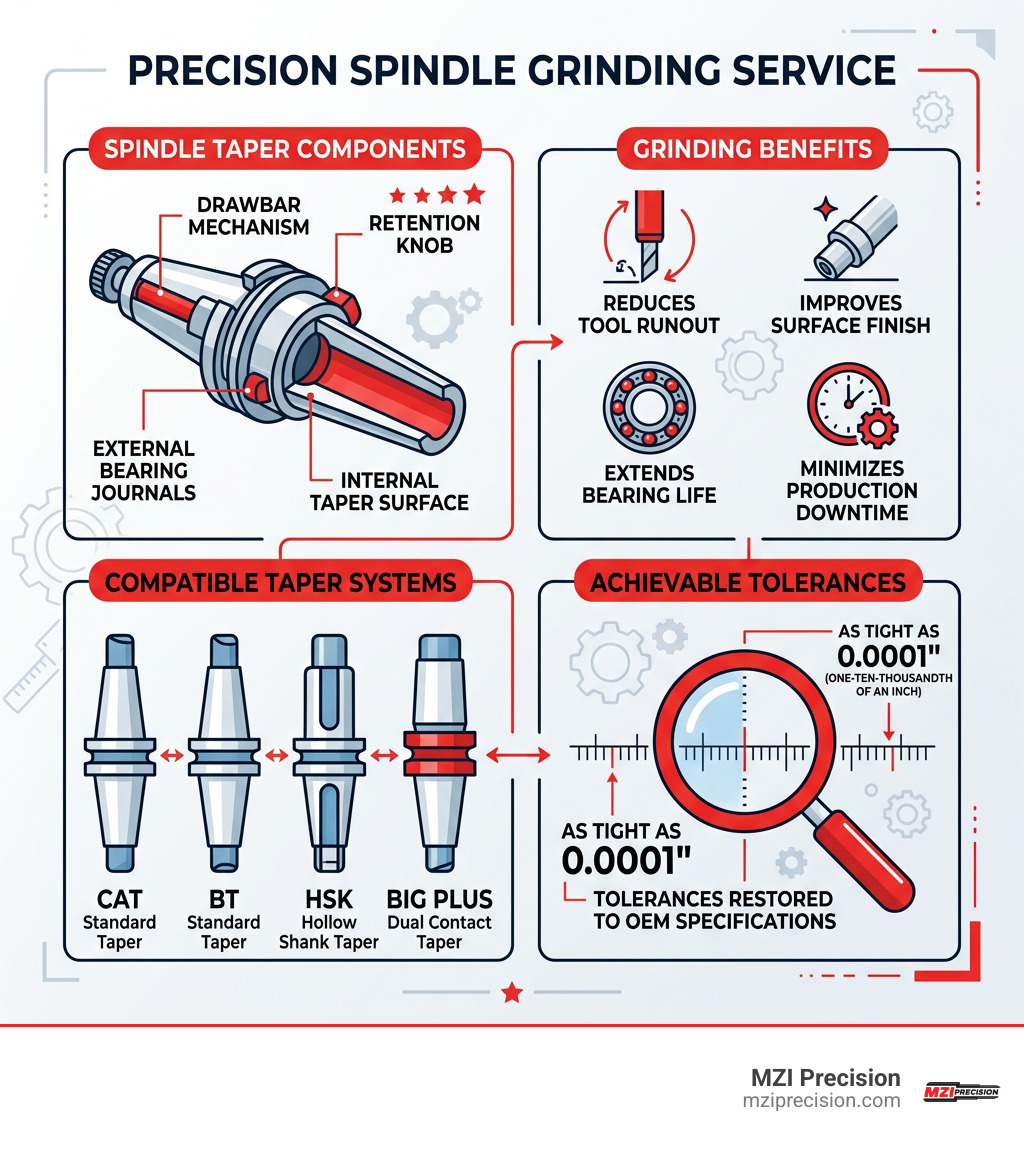 PRECISION SPINDLE GRINDING SERVICE

SPINDLE TAPER COMPONENTS

DRAWBAR MECHANISM

RETENTION KNOB

EXTERNAL BEARING JOURNALS

INTERNAL TAPER SURFACE

GRINDING BENEFITS

REDUCES TOOL RUNOUT

IMPROVES SURFACE FINISH

EXTENDS BEARING LIFE

MINIMIZES PRODUCTION DOWNTIME

COMPATIBLE TAPER SYSTEMS

CAT
Standard Taper

BT
Standard Taper

HSK
Hollow Shank Taper

BIG PLUS
Dual Contact Taper

ACHIEVABLE TOLERANCES

AS TIGHT AS
0.0001"
(ONE-TEN-THOUSANDTH OF AN INCH)

AS TIGHT AS
0.0001"

TOLERANCES RESTORED TO OEM SPECIFICATIONS

MZI Precision
mziprecision.com

MZI PRECISION