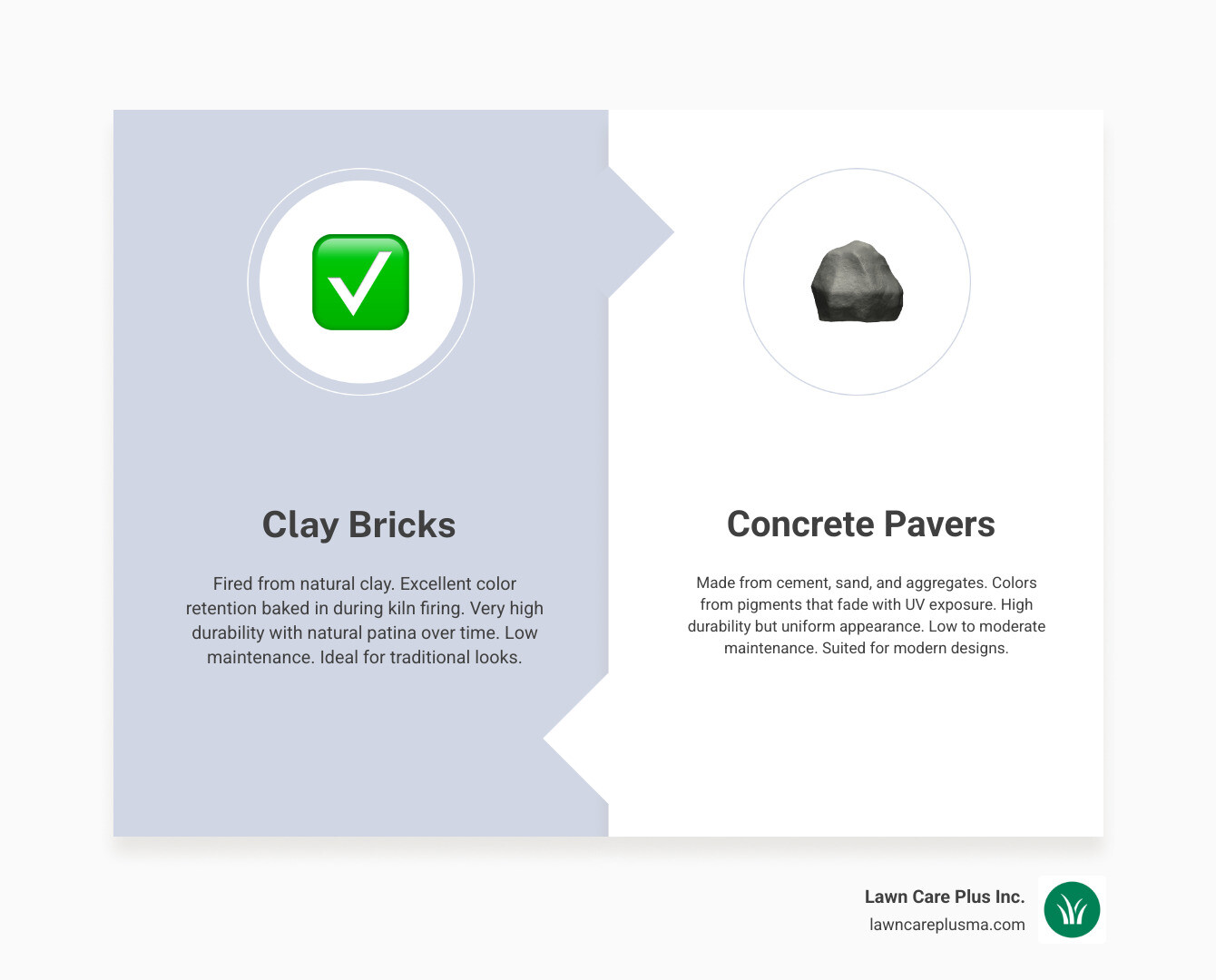 Clay Bricks

Fired from natural clay. Excellent color retention baked in during kiln firing. Very high durability with natural patina over time. Low maintenance. Ideal for traditional looks.

Concrete Pavers

Made from cement, sand, and aggregates. Colors from pigments that fade with UV exposure. High durability but uniform appearance. Low to moderate maintenance. Suited for modern designs.

Lawn Care Plus Inc.
lawncareplusma.com