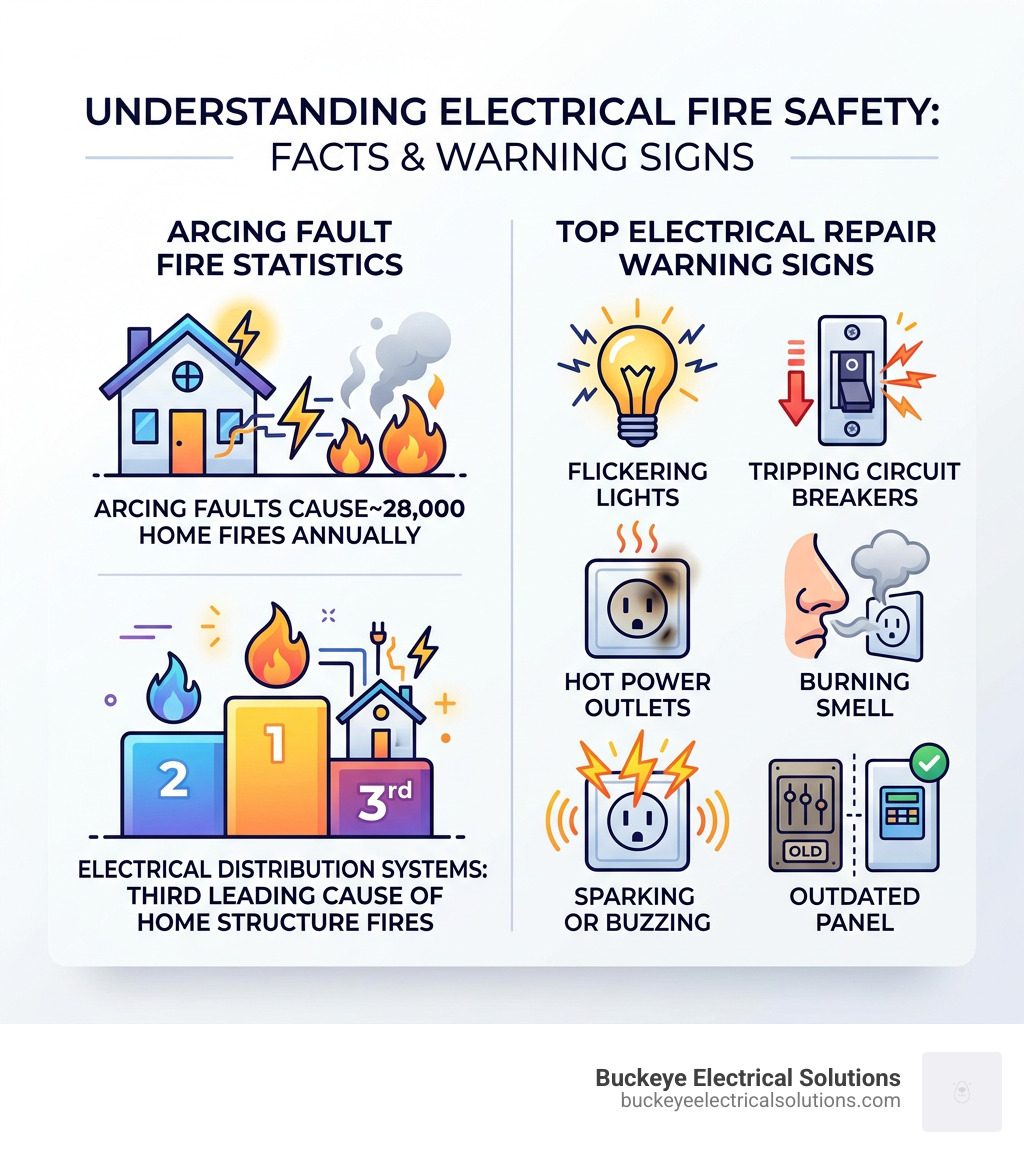 UNDERSTANDING ELECTRICAL FIRE SAFETY:
FACTS & WARNING SIGNS

ARCING FAULT FIRE STATISTICS

ARCING FAULTS CAUSE~28,000 HOME FIRES ANNUALLY

2

1

3rd

ELECTRICAL DISTRIBUTION SYSTEMS: THIRD LEADING CAUSE OF HOME STRUCTURE FIRES

TOP ELECTRICAL REPAIR WARNING SIGNS

FLICKERING LIGHTS

TRIPPING CIRCUIT BREAKERS

HOT POWER OUTLETS

BURNING SMELL

SPARKING OR BUZZING

OLD

OUTDATED PANEL

Buckeye Electrical Solutions
buckeyeelectricalsolutions.com