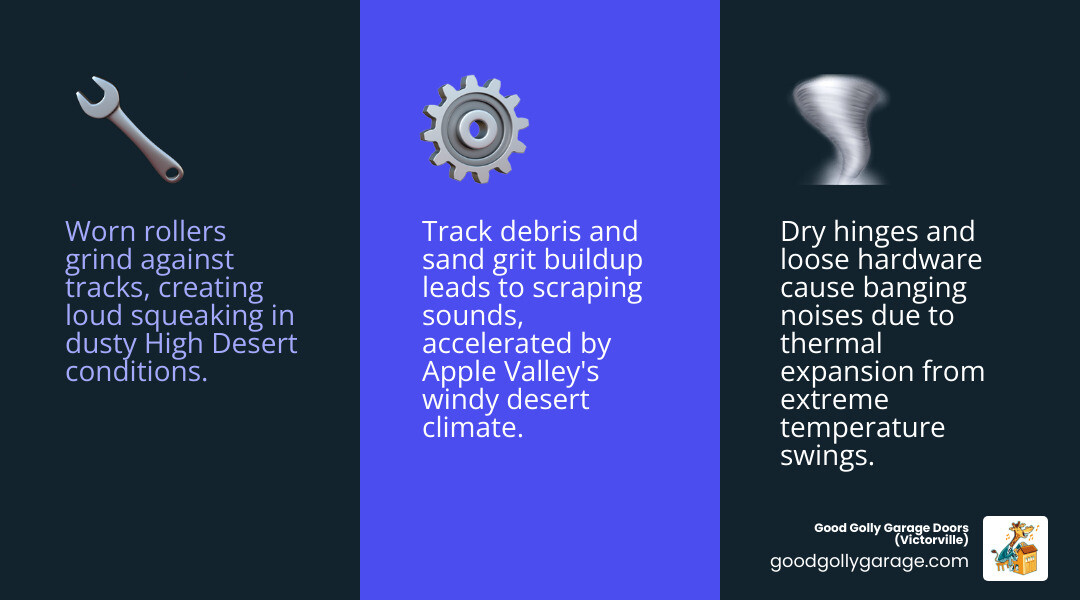 Worn rollers grind against tracks, creating loud squeaking in dusty High Desert conditions.

Track debris and sand grit buildup leads to scraping sounds, accelerated by Apple Valley's windy desert climate.

Dry hinges and loose hardware cause banging noises due to thermal expansion from extreme temperature swings.

Good Golly Garage Doors (Victorville)
goodgollygarage.com