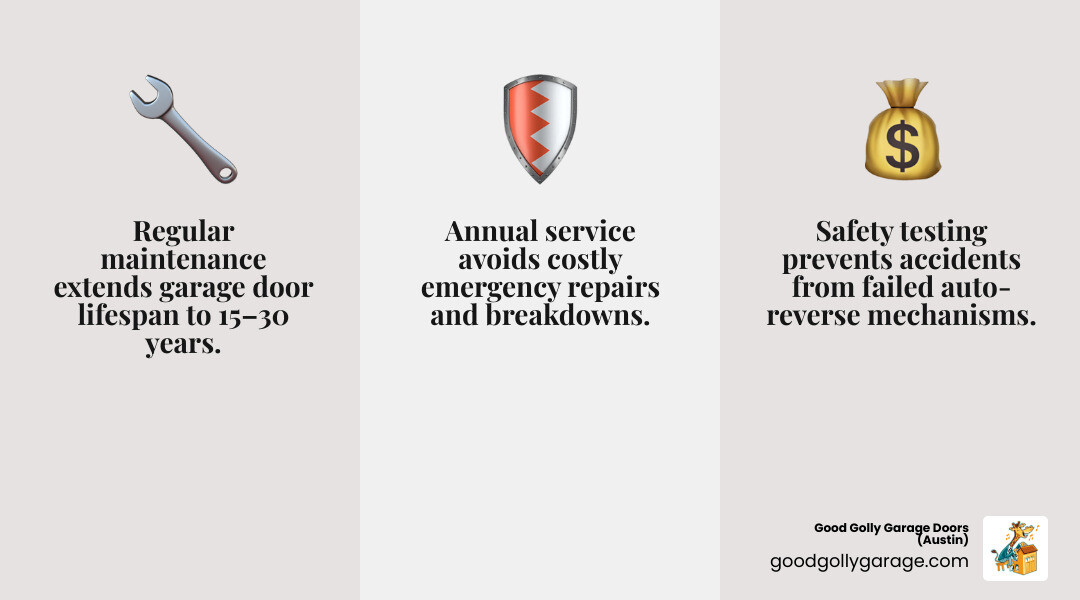 Regular maintenance extends garage door lifespan to 15–30 years.

Annual service avoids costly emergency repairs and breakdowns.

Safety testing prevents accidents from failed auto-reverse mechanisms.

Good Golly Garage Doors (Austin)
goodgollygarage.com