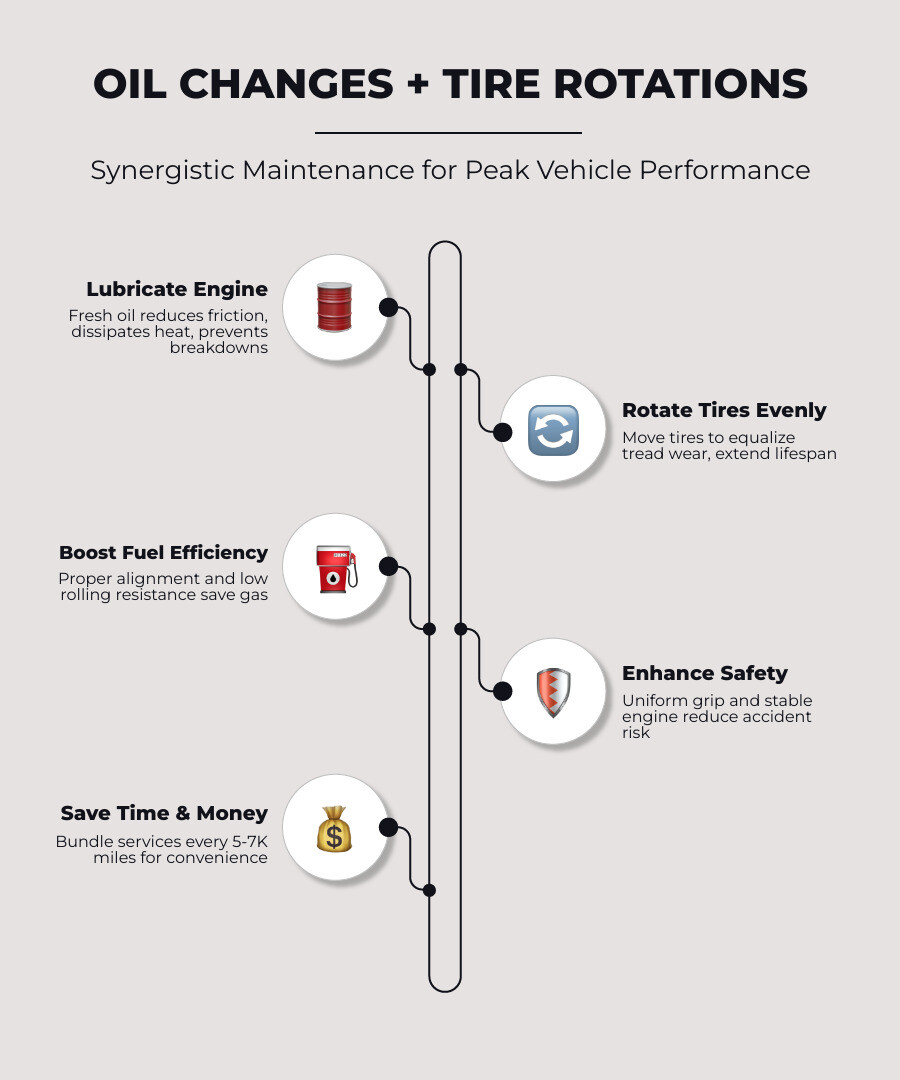 OIL CHANGES + TIRE ROTATIONS

Synergistic Maintenance for Peak Vehicle Performance

Lubricate Engine
Fresh oil reduces friction, dissipates heat, prevents breakdowns

Rotate Tires Evenly
Move tires to equalize tread wear, extend lifespan

Boost Fuel Efficiency
Proper alignment and low rolling resistance save gas

Enhance Safety
Uniform grip and stable engine reduce accident risk

Save Time & Money
Bundle services every 5-7K miles for convenience