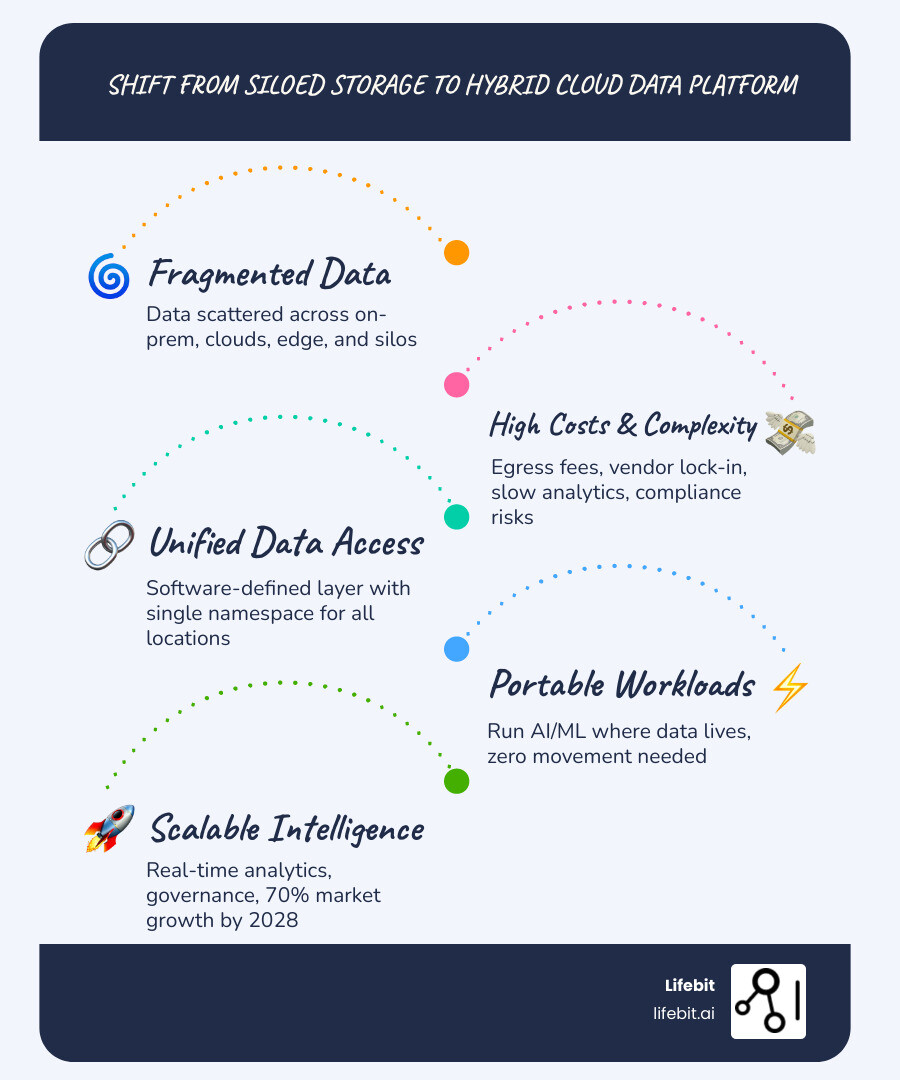 SHIFT FROM SILOED STORAGE TO HYBRID CLOUD DATA PLATFORM

Fragmented Data

Data scattered across on-prem, clouds, edge, and silos

High Costs & Complexity

Egress fees, vendor lock-in, slow analytics, compliance risks

Unified Data Access

Software-defined layer with single namespace for all locations

Portable Workloads

Run AI/ML where data lives, zero movement needed

Scalable Intelligence

Real-time analytics, governance, 70% market growth by 2028

Lifebit
lifebit.ai