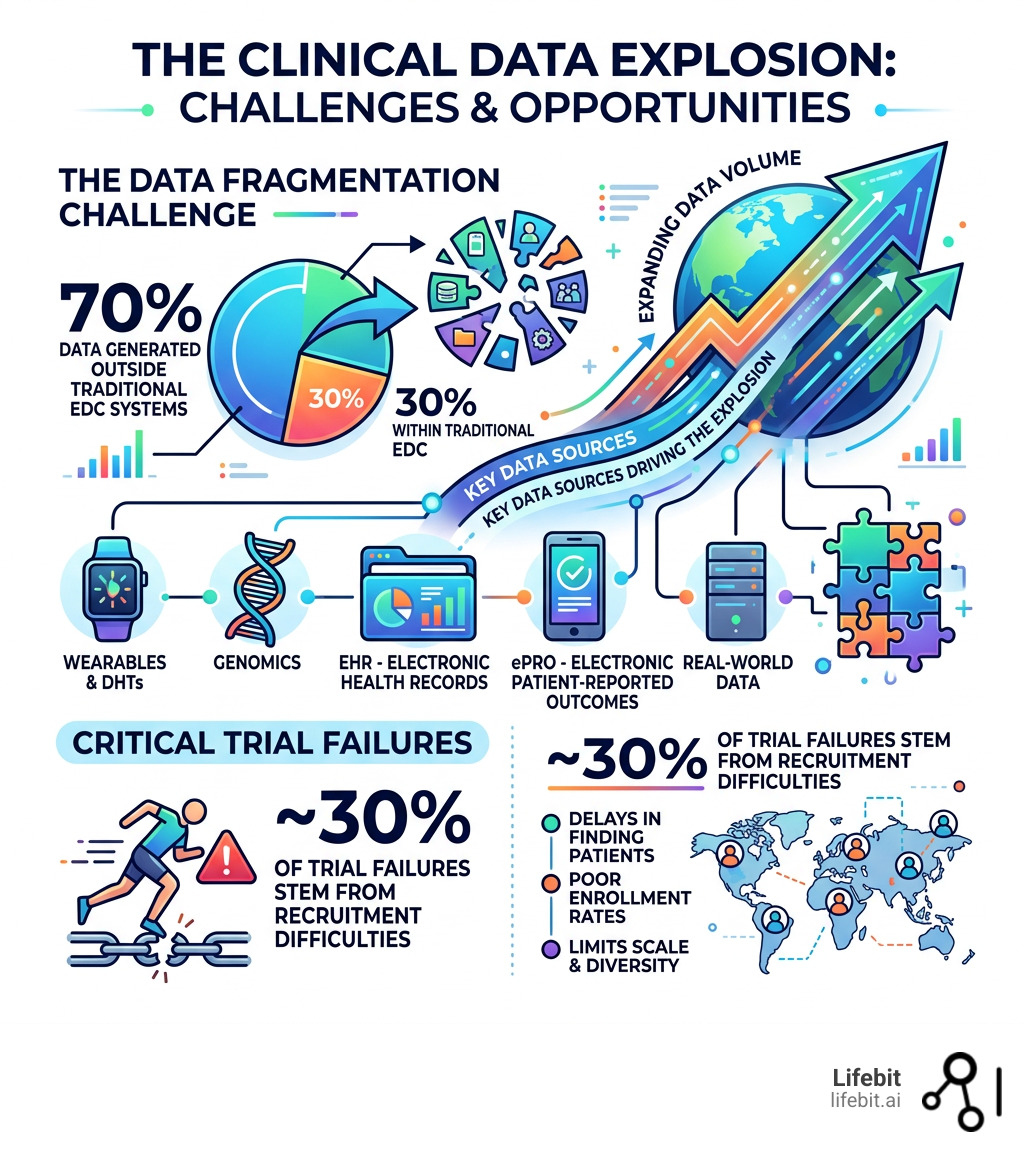 THE CLINICAL DATA EXPLOSION: CHALLENGES & OPPORTUNITIES

THE DATA FRAGMENTATION CHALLENGE

70%
DATA GENERATED OUTSIDE TRADITIONAL EDC SYSTEMS

30%

30%
WITHIN TRADITIONAL EDC

EXPANDING DATA VOLUME

KEY DATA SOURCES

KEY DATA SOURCES DRIVING THE EXPLOSION

WEARABLES & DHTs

GENOMICS

EHR - ELECTRONIC HEALTH RECORDS

ePRO - ELECTRONIC PATIENT-REPORTED OUTCOMES

REAL-WORLD DATA

CRITICAL TRIAL FAILURES

~30%
OF TRIAL FAILURES STEM FROM RECRUITMENT DIFFICULTIES

~30%
OF TRIAL FAILURES STEM FROM RECRUITMENT DIFFICULTIES

DELAYS IN FINDING PATIENTS

POOR ENROLLMENT RATES

LIMITS SCALE & DIVERSITY

Lifebit
lifebit.ai