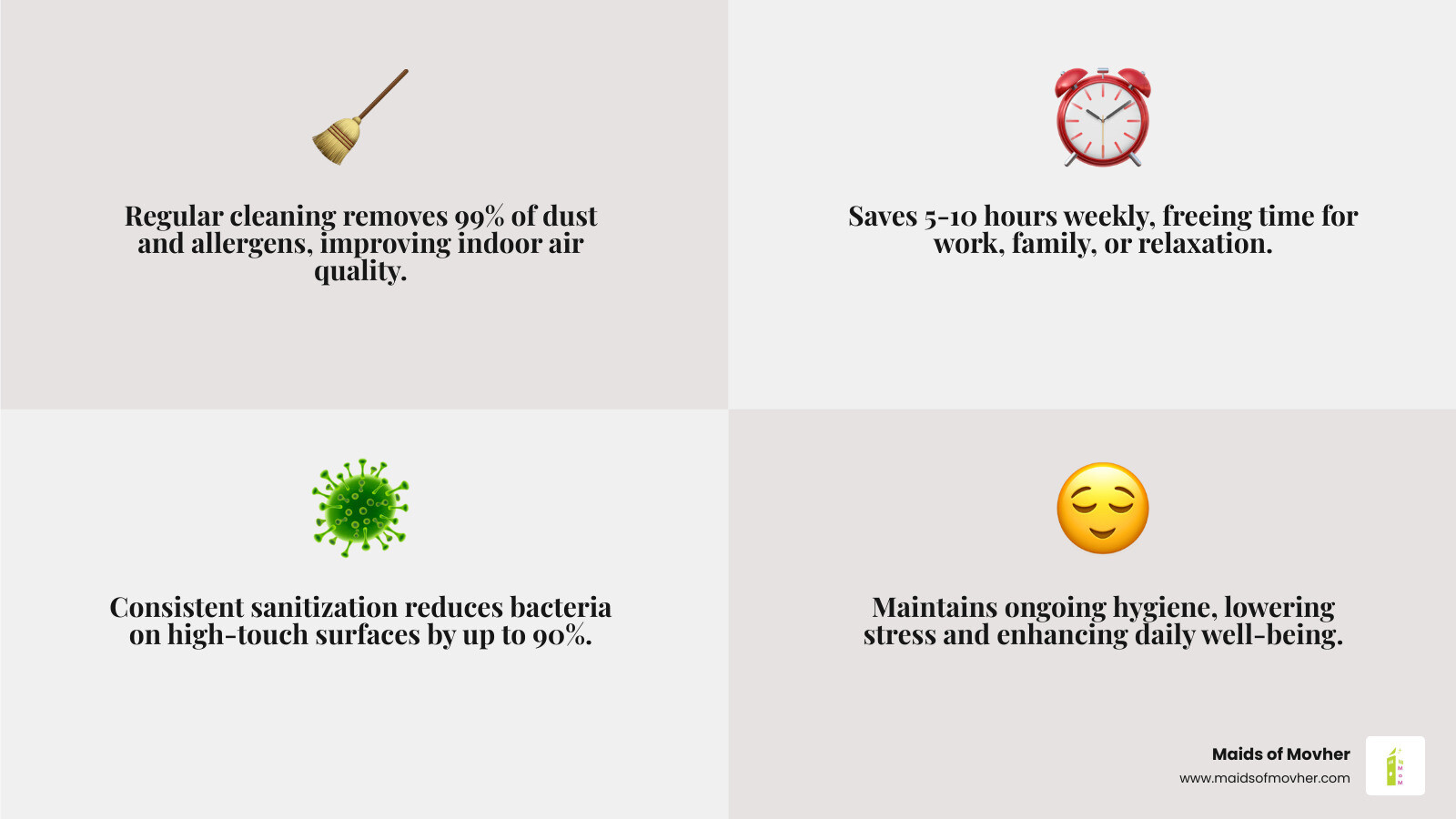 Regular cleaning removes 99% of dust and allergens, improving indoor air quality.

Saves 5-10 hours weekly, freeing time for work, family, or relaxation.

Consistent sanitization reduces bacteria on high-touch surfaces by up to 90%.

Maintains ongoing hygiene, lowering stress and enhancing daily well-being.

Maids of Movher
www.maidsofmovher.com