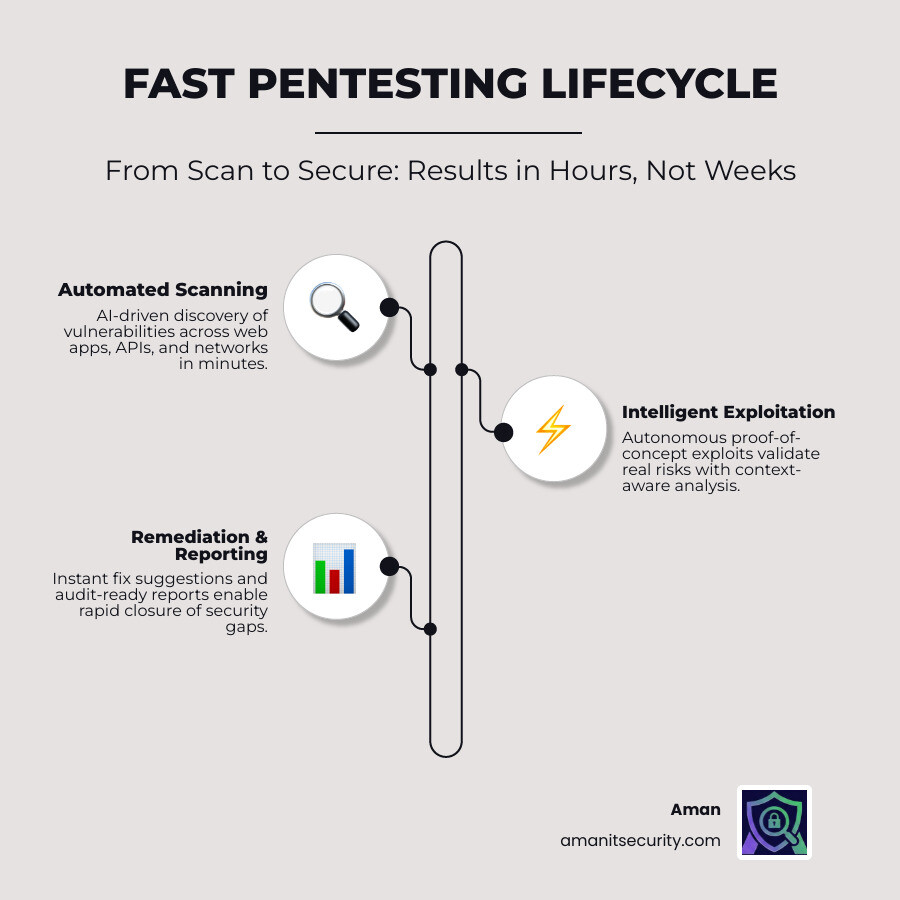 FAST PENTESTING LIFECYCLE

From Scan to Secure: Results in Hours, Not Weeks

Automated Scanning
AI-driven discovery of vulnerabilities across web apps, APIs, and networks in minutes.

Intelligent Exploitation
Autonomous proof-of-concept exploits validate real risks with context-aware analysis.

Remediation & Reporting
Instant fix suggestions and audit-ready reports enable rapid closure of security gaps.

Aman
amanitsecurity.com