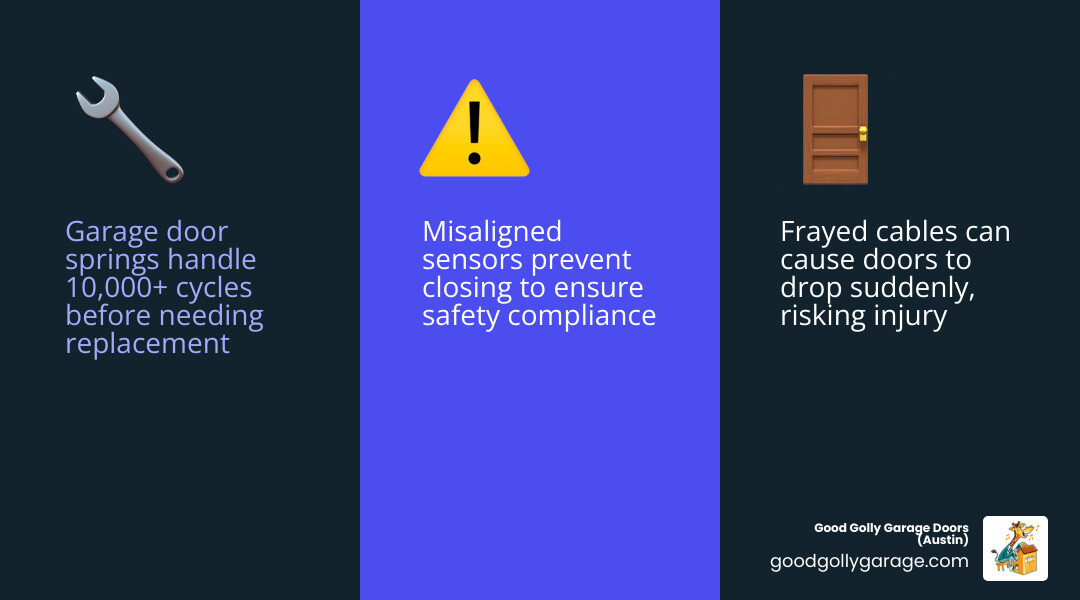 Garage door springs handle 10,000+ cycles before needing replacement

Misaligned sensors prevent closing to ensure safety compliance

Frayed cables can cause doors to drop suddenly, risking injury

Good Golly Garage Doors (Austin)
goodgollygarage.com