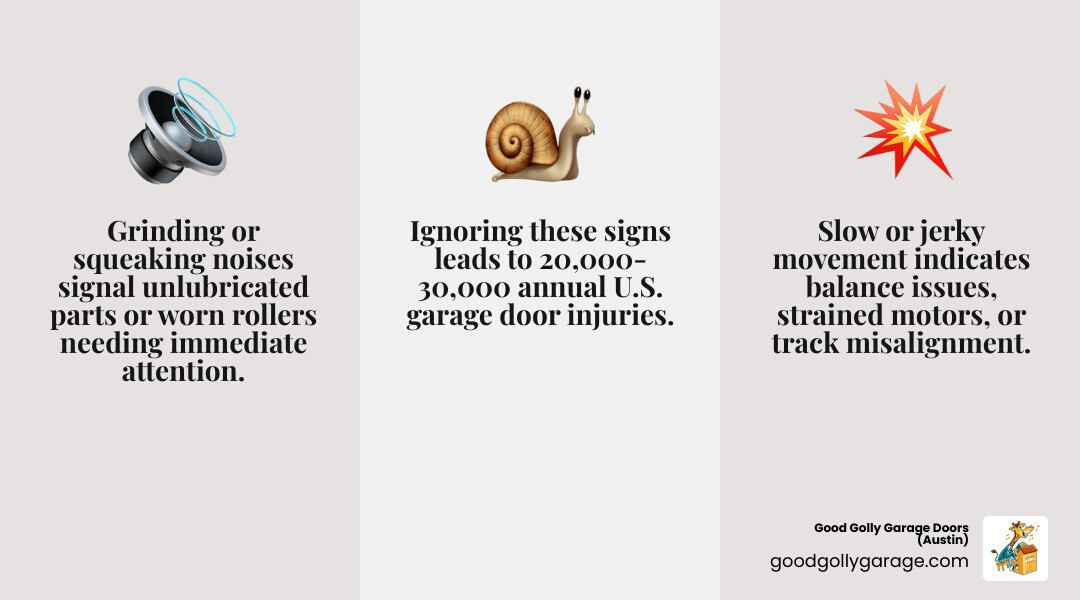 Grinding or squeaking noises signal unlubricated parts or worn rollers needing immediate attention.

Ignoring these signs leads to 20,000-30,000 annual U.S. garage door injuries.

Slow or jerky movement indicates balance issues, strained motors, or track misalignment.

Good Golly Garage Doors (Austin)
goodgollygarage.com