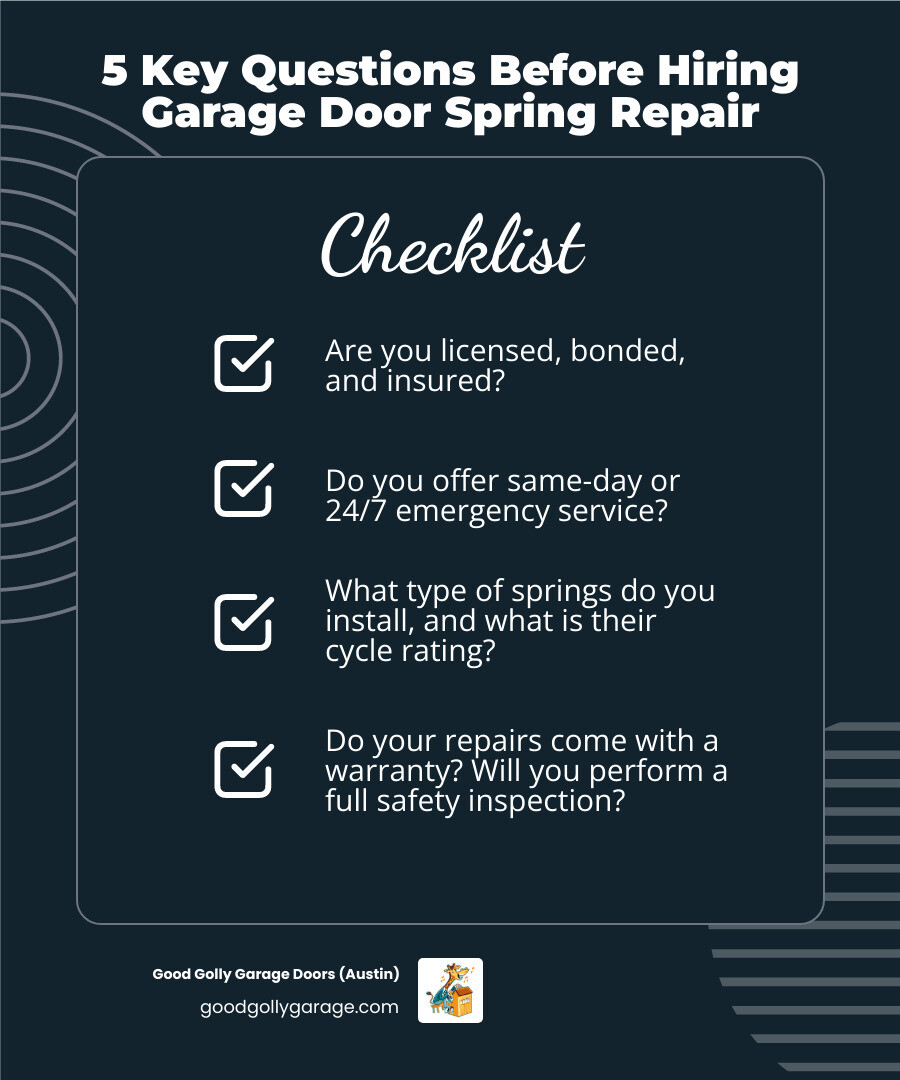 5 Key Questions Before Hiring Garage Door Spring Repair

Checklist

Are you licensed, bonded, and insured?

Do you offer same-day or 24/7 emergency service?

What type of springs do you install, and what is their cycle rating?

Do your repairs come with a warranty? Will you perform a full safety inspection?

Good Golly Garage Doors (Austin)
goodgollygarage.com