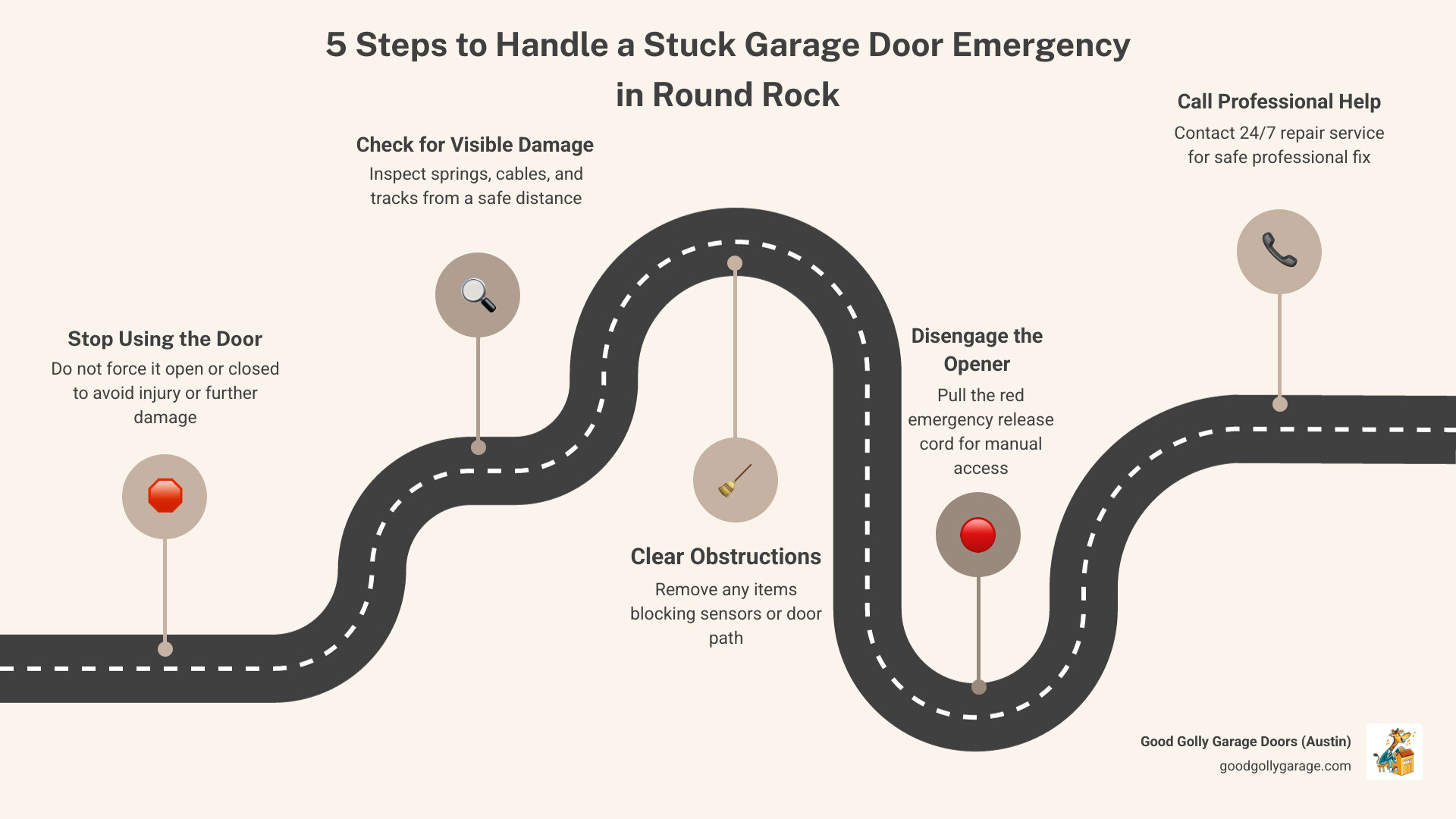 5 Steps to Handle a Stuck Garage Door Emergency in Round Rock

Stop Using the Door
Do not force it open or closed to avoid injury or further damage

Check for Visible Damage
Inspect springs, cables, and tracks from a safe distance

Clear Obstructions
Remove any items blocking sensors or door path

Disengage the Opener
Pull the red emergency release cord for manual access

Call Professional Help
Contact 24/7 repair service for safe professional fix

Good Golly Garage Doors (Austin)
goodgollygarage.com