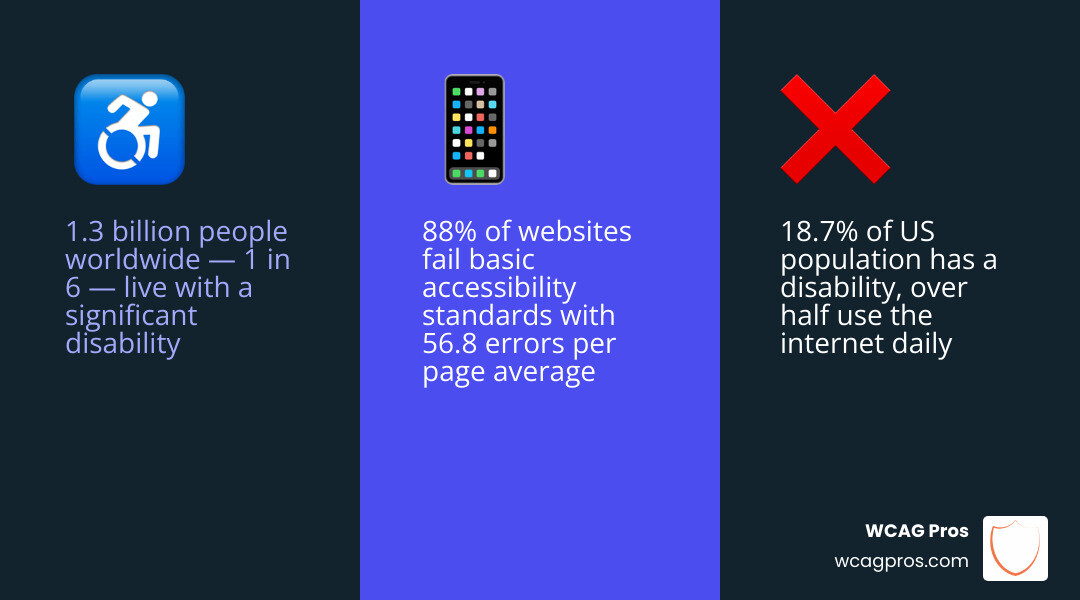 1.3 billion people worldwide — 1 in 6 — live with a significant disability

88% of websites fail basic accessibility standards with 56.8 errors per page average

18.7% of US population has a disability, over half use the internet daily

WCAG Pros
wcagpros.com