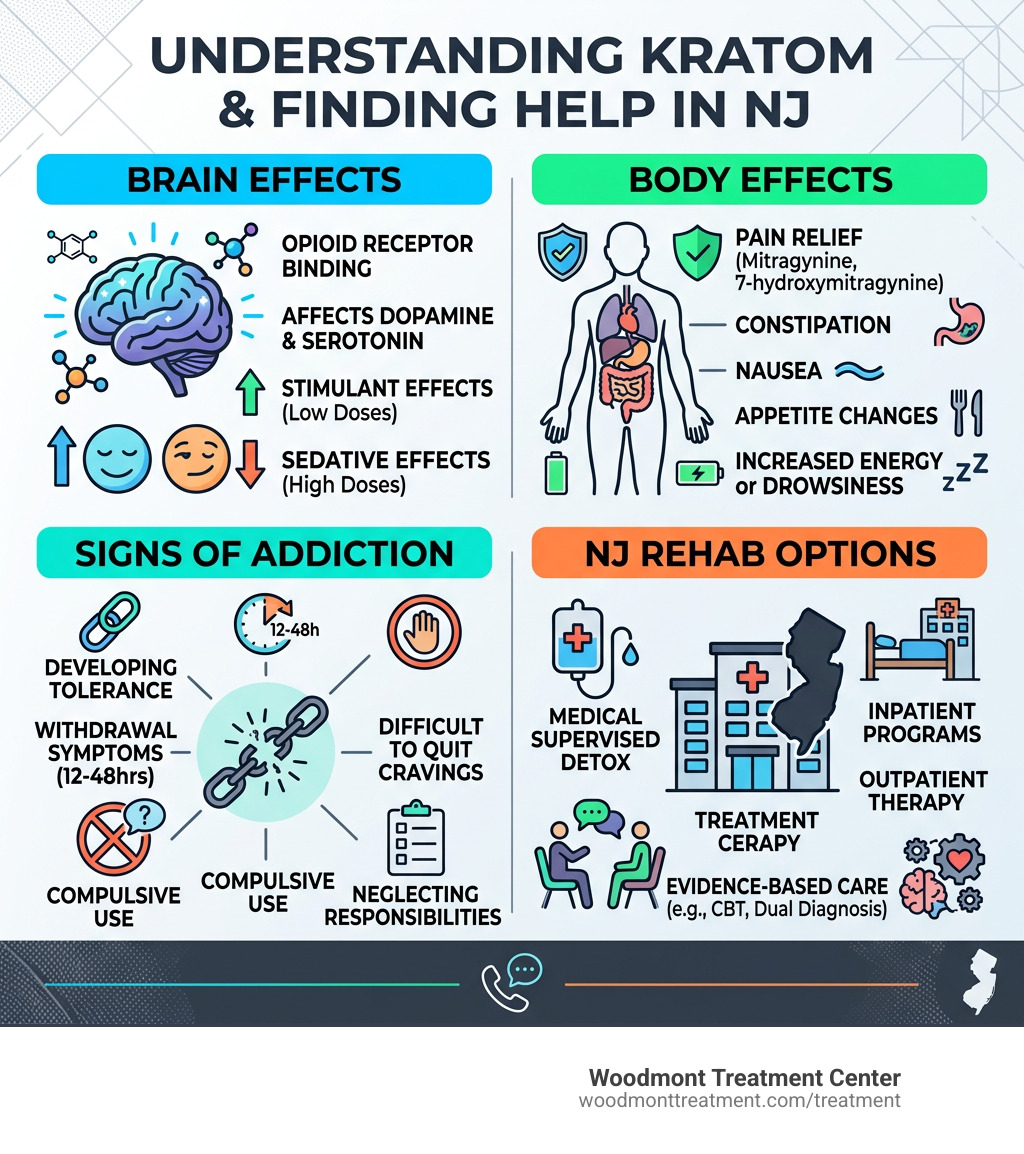 UNDERSTANDING KRATOM & FINDING HELP IN NJ

BRAIN EFFECTS

OPIOID RECEPTOR BINDING

AFFECTS DOPAMINE & SEROTONIN

STIMULANT EFFECTS (Low Doses)

SEDATIVE EFFECTS (High Doses)

BODY EFFECTS

PAIN RELIEF (Mitragynine, 7-hydroxymitragynine)

CONSTIPATION

NAUSEA

APPETITE CHANGES

INCREASED ENERGY or DROWSINESS

SIGNS OF ADDICTION

12-48h

DEVELOPING TOLERANCE

WITHDRAWAL SYMPTOMS (12-48hrs)

DIFFICULT TO QUIT CRAVINGS

COMPULSIVE USE

COMPULSIVE USE

NEGLECTING RESPONSIBILITIES

NJ REHAB OPTIONS

MEDICAL SUPERVISED DETOX

INPATIENT PROGRAMS

OUTPATIENT THERAPY

TREATMENT CERAPY

EVIDENCE-BASED CARE (e.g., CBT, Dual Diagnosis)

Woodmont Treatment Center
woodmonttreatment.com/treatment