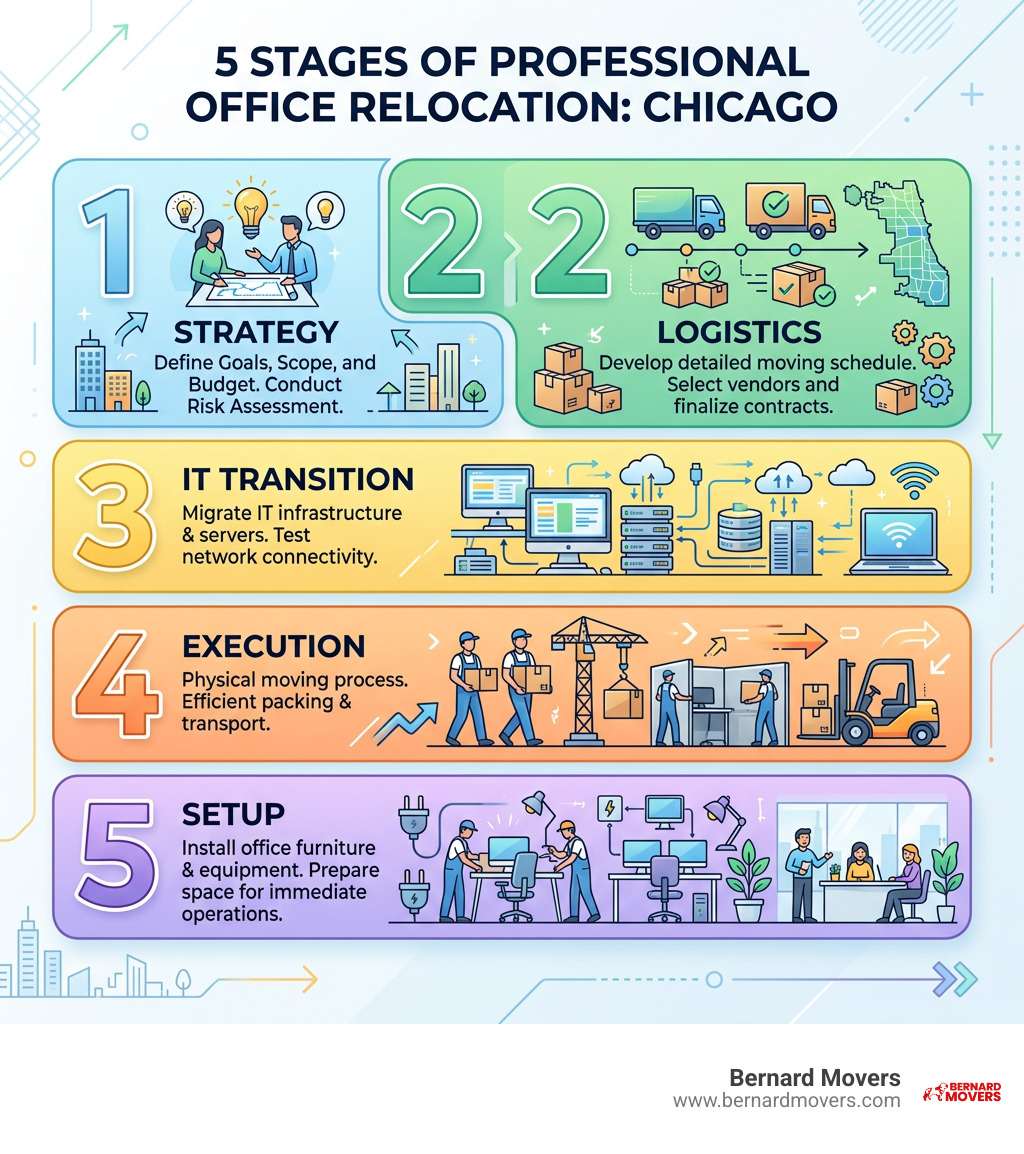 5 STAGES OF PROFESSIONAL OFFICE RELOCATION: CHICAGO

1

STRATEGY

Define Goals, Scope, and Budget. Conduct Risk Assessment.

2 2

LOGISTICS

Develop detailed moving schedule. Select vendors and finalize contracts.

3

IT TRANSITION

Migrate IT infrastructure & servers. Test network connectivity.

4

EXECUTION

Physical moving process. Efficient packing & transport.

5

SETUP

Install office furniture & equipment. Prepare space for immediate operations.

Bernard Movers
www.bernardmovers.com

BERNARD MOVERS