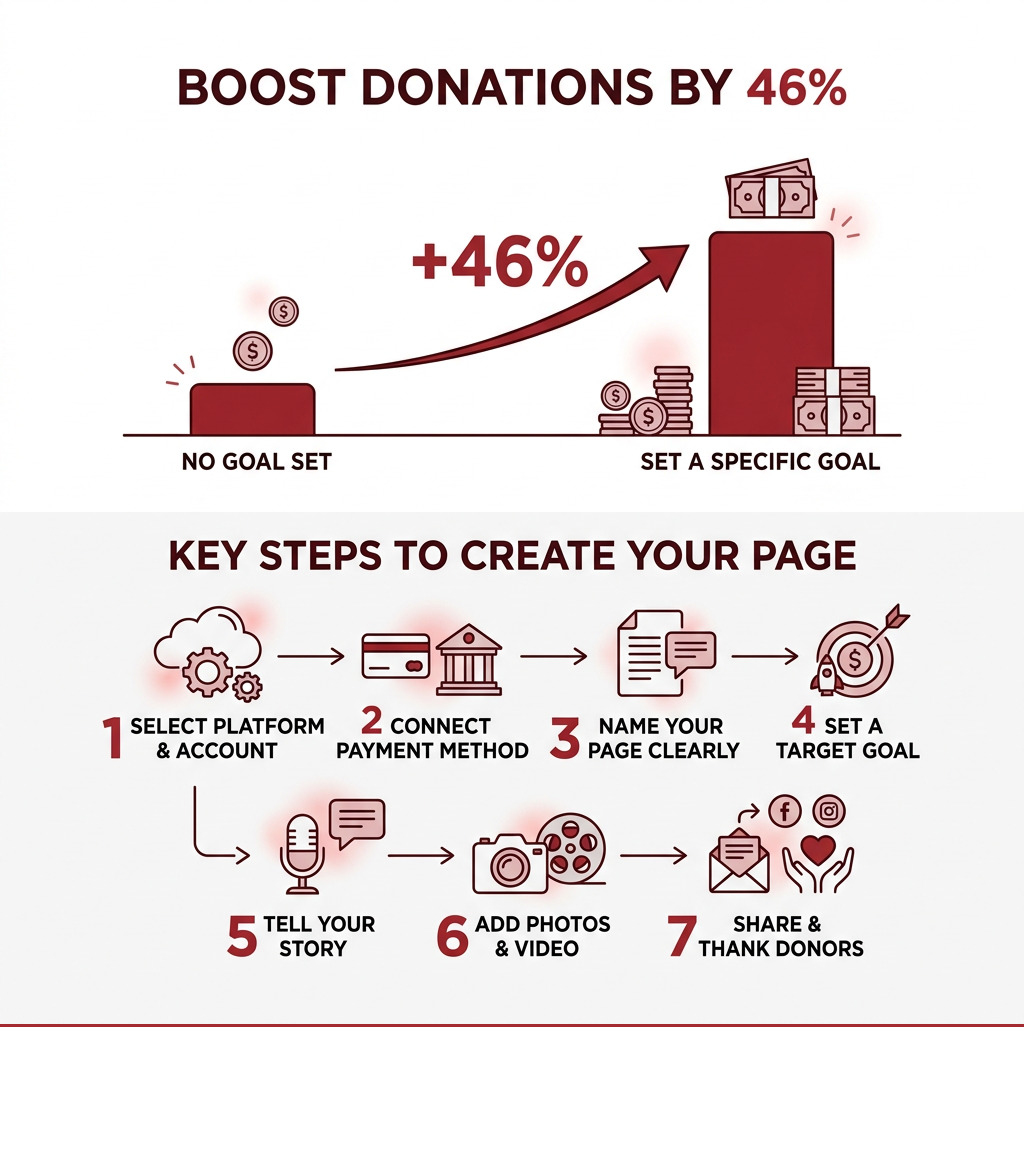 BOOST DONATIONS BY 46%

+46%

NO GOAL SET

SET A SPECIFIC GOAL

KEY STEPS TO CREATE YOUR PAGE

1 SELECT PLATFORM & ACCOUNT

2 CONNECT PAYMENT METHOD

3 NAME YOUR PAGE CLEARLY

4 SET A TARGET GOAL

5 TELL YOUR STORY

6 ADD PHOTOS & VIDEO

7 SHARE & THANK DONORS