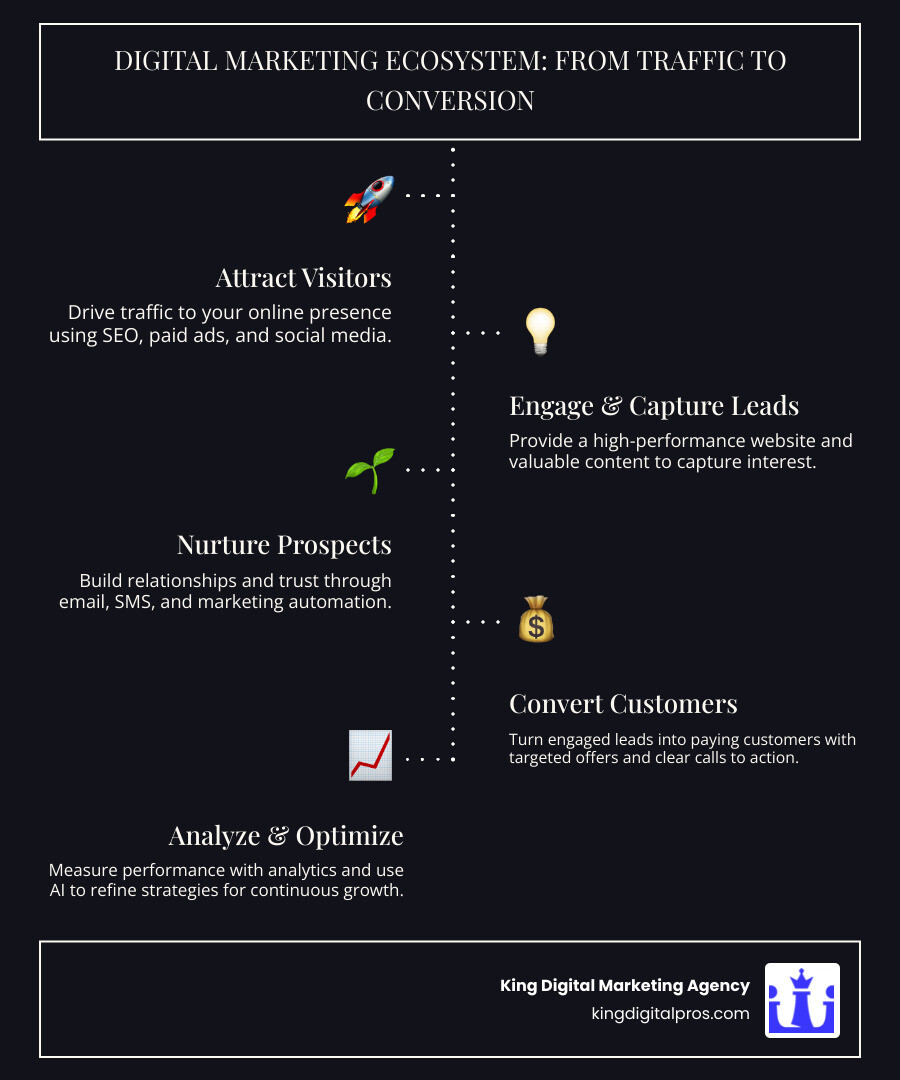 DIGITAL MARKETING ECOSYSTEM: FROM TRAFFIC TO CONVERSION

Attract Visitors

Drive traffic to your online presence using SEO, paid ads, and social media.

Engage & Capture Leads

Provide a high-performance website and valuable content to capture interest.

Nurture Prospects

Build relationships and trust through email, SMS, and marketing automation.

Convert Customers

Turn engaged leads into paying customers with targeted offers and clear calls to action.

Analyze & Optimize

Measure performance with analytics and use AI to refine strategies for continuous growth.

King Digital Marketing Agency
kingdigitalpros.com