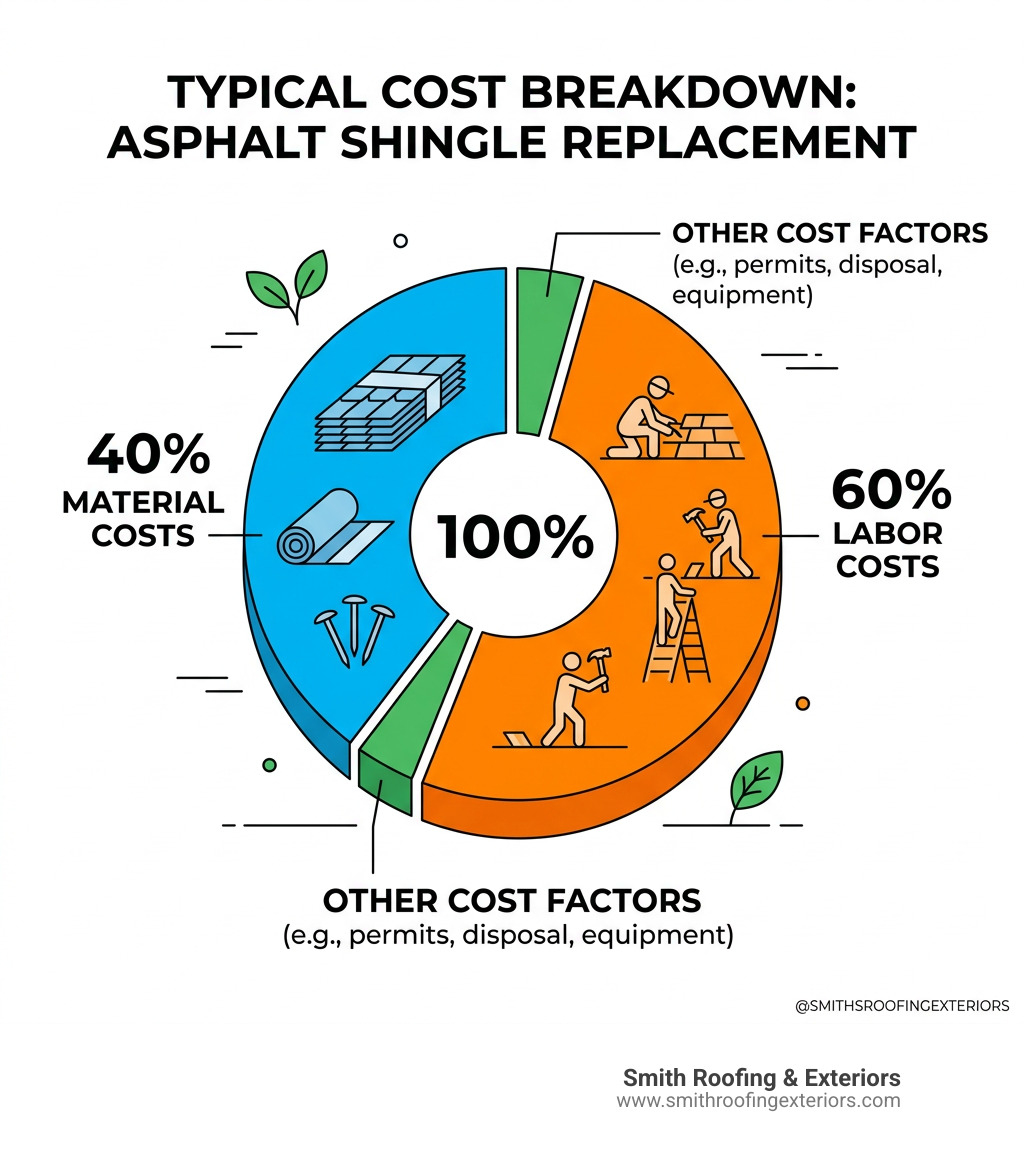 TYPICAL COST BREAKDOWN: ASPHALT SHINGLE REPLACEMENT

OTHER COST FACTORS
(e.g., permits, disposal, equipment)

40%
MATERIAL COSTS

100%

60%
LABOR COSTS

OTHER COST FACTORS
(e.g., permits, disposal, equipment)

@SMITHSROOFINGEXTERIORS

Smith Roofing & Exteriors
www.smithroofingexteriors.com