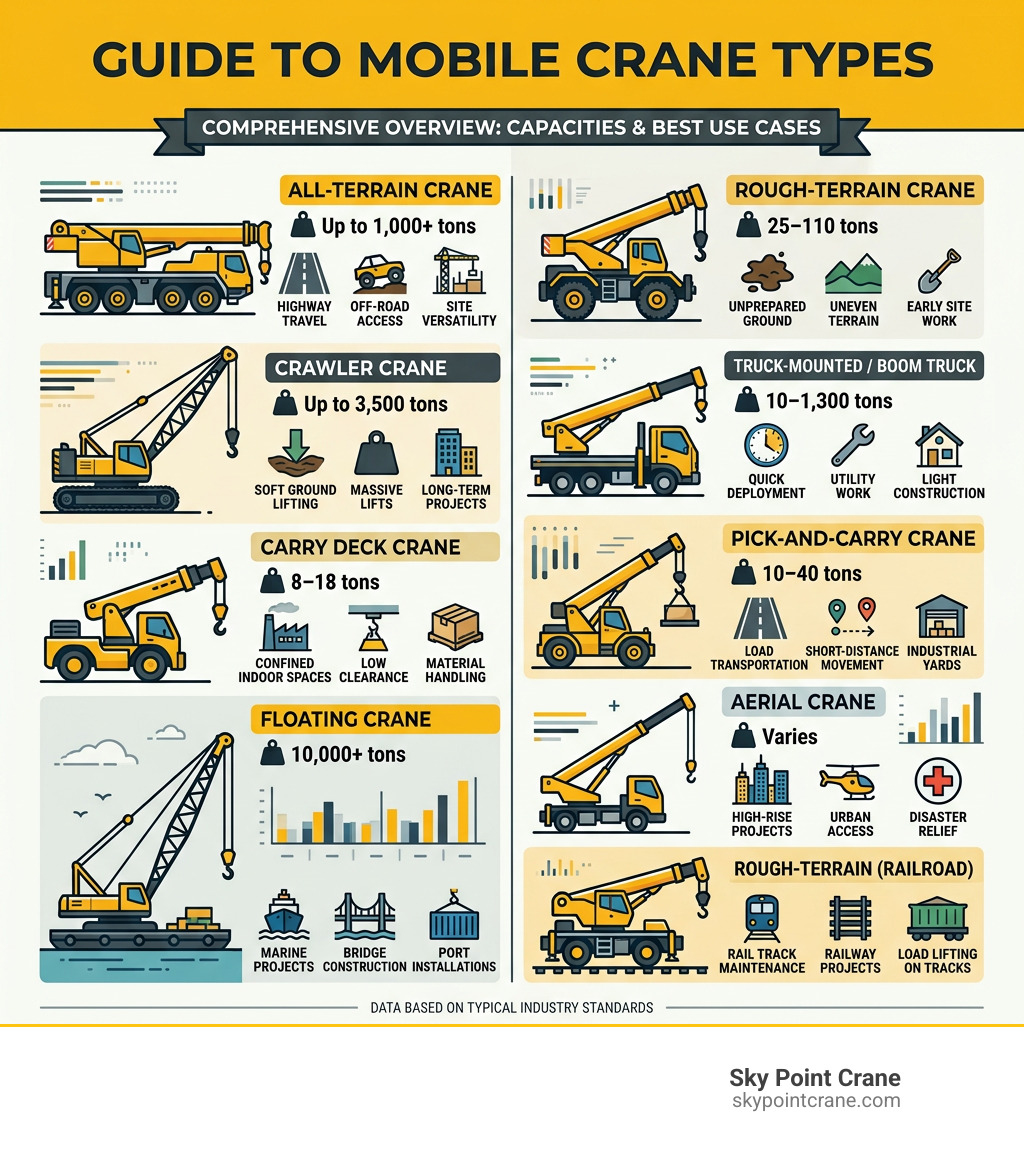 GUIDE TO MOBILE CRANE TYPES

COMPREHENSIVE OVERVIEW: CAPACITIES & BEST USE CASES

ALL-TERRAIN CRANE
Up to 1,000+ tons
HIGHWAY TRAVEL
OFF-ROAD ACCESS
SITE VERSATILITY

CRAWLER CRANE
Up to 3,500 tons
SOFT GROUND LIFTING
MASSIVE LIFTS
LONG-TERM PROJECTS

CARRY DECK CRANE
8–18 tons
CONFINED INDOOR SPACES
LOW CLEARANCE
MATERIAL HANDLING

FLOATING CRANE
10,000+ tons
MARINE PROJECTS
BRIDGE CONSTRUCTION
PORT INSTALLATIONS

ROUGH-TERRAIN CRANE
25–110 tons
UNPREPARED GROUND
UNEVEN TERRAIN
EARLY SITE WORK

TRUCK-MOUNTED / BOOM TRUCK
10–1,300 tons
QUICK DEPLOYMENT
UTILITY WORK
LIGHT CONSTRUCTION

PICK-AND-CARRY CRANE
10–40 tons
LOAD TRANSPORTATION
SHORT-DISTANCE MOVEMENT
INDUSTRIAL YARDS

AERIAL CRANE
Varies
HIGH-RISE PROJECTS
URBAN ACCESS
DISASTER RELIEF

ROUGH-TERRAIN (RAILROAD)
RAIL TRACK MAINTENANCE
RAILWAY PROJECTS
LOAD LIFTING ON TRACKS

DATA BASED ON TYPICAL INDUSTRY STANDARDS

Sky Point Crane
skypointcrane.com