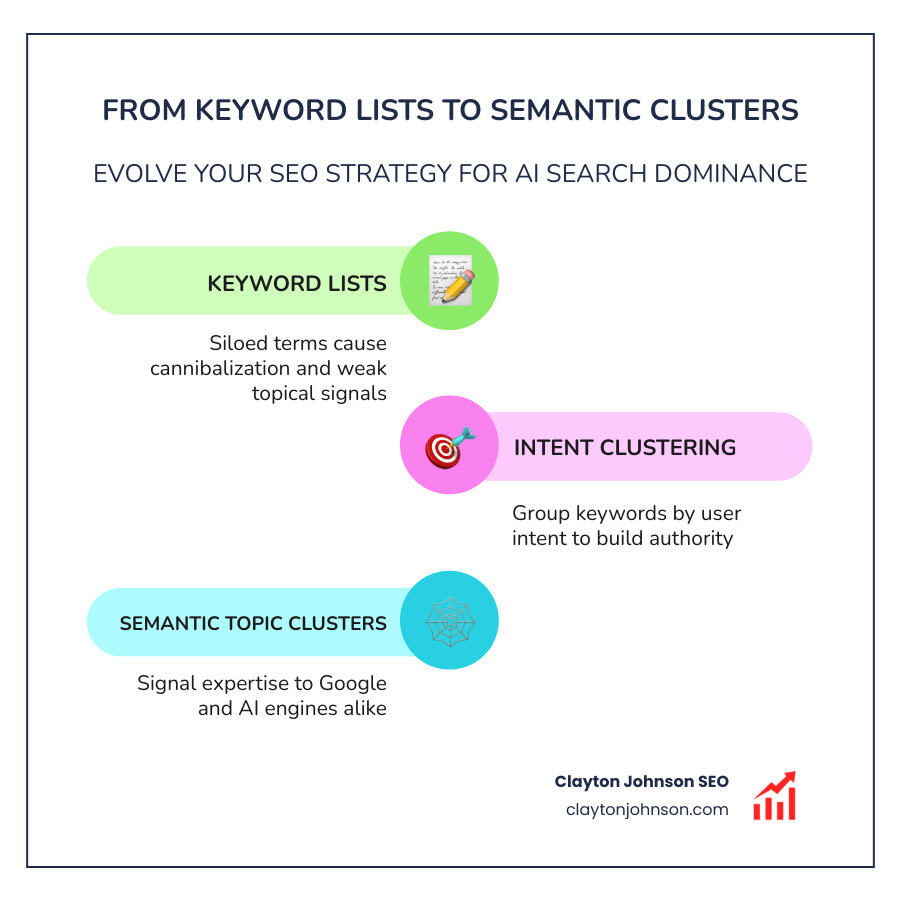 FROM KEYWORD LISTS TO SEMANTIC CLUSTERS

EVOLVE YOUR SEO STRATEGY FOR AI SEARCH DOMINANCE

KEYWORD LISTS

Siloed terms cause cannibalization and weak topical signals

INTENT CLUSTERING

Group keywords by user intent to build authority

SEMANTIC TOPIC CLUSTERS

Signal expertise to Google and AI engines alike

Clayton Johnson SEO
claytonjohnson.com