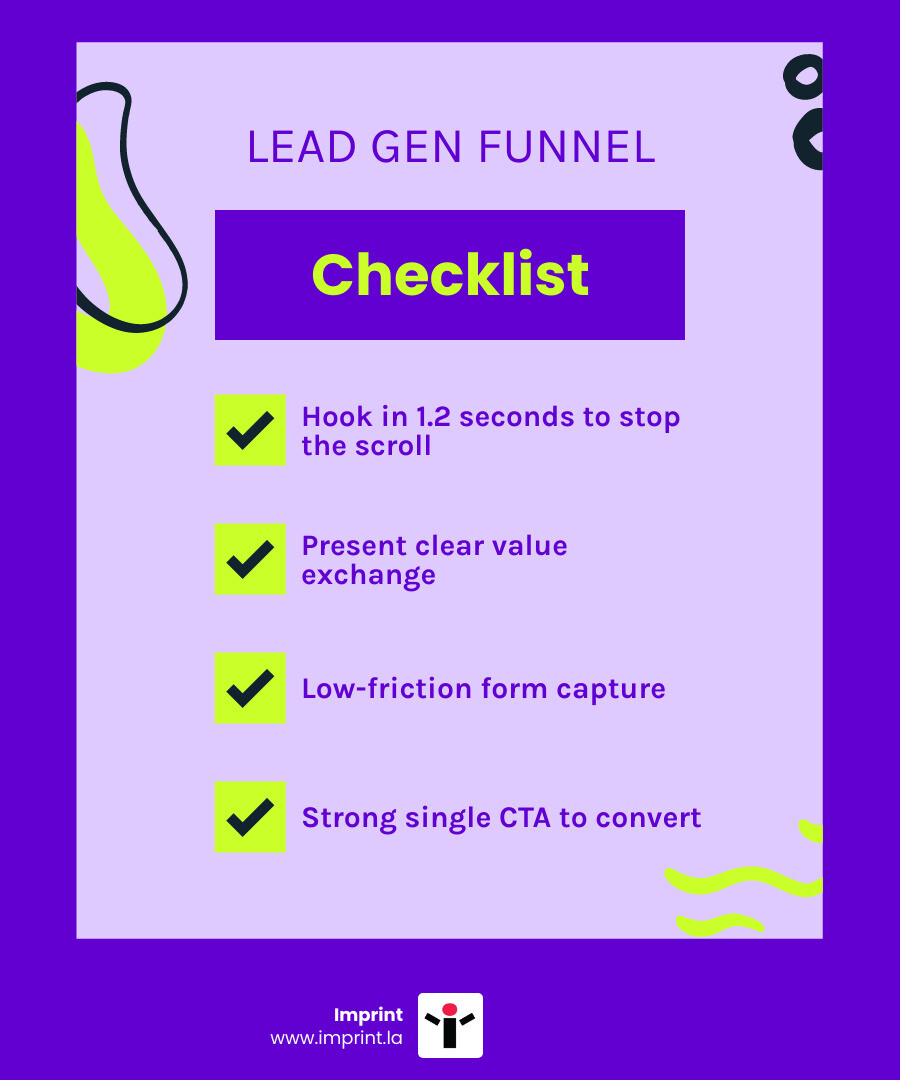 LEAD GEN FUNNEL

Checklist

Hook in 1.2 seconds to stop the scroll

Present clear value exchange

Low-friction form capture

Strong single CTA to convert

Imprint
www.imprint.la