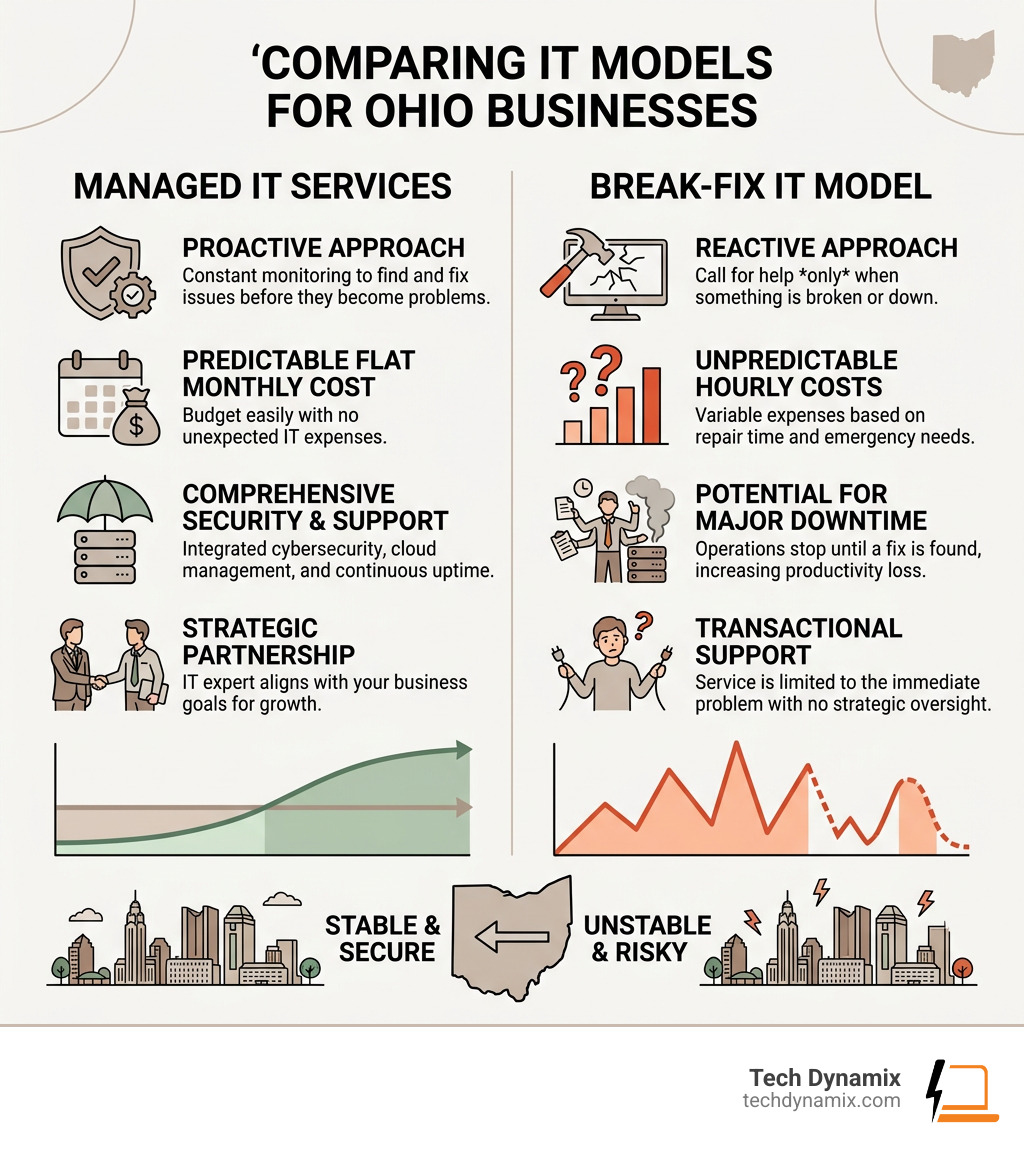 ‘COMPARING IT MODELS FOR OHIO BUSINESSES

MANAGED IT SERVICES

PROACTIVE APPROACH
Constant monitoring to find and fix issues before they become problems.

PREDICTABLE FLAT MONTHLY COST
Budget easily with no unexpected IT expenses.

COMPREHENSIVE SECURITY & SUPPORT
Integrated cybersecurity, cloud management, and continuous uptime.

STRATEGIC PARTNERSHIP
IT expert aligns with your business goals for growth.

BREAK-FIX IT MODEL

REACTIVE APPROACH
Call for help *only* when something is broken or down.

UNPREDICTABLE HOURLY COSTS
Variable expenses based on repair time and emergency needs.

POTENTIAL FOR MAJOR DOWNTIME
Operations stop until a fix is found, increasing productivity loss.

TRANSACTIONAL SUPPORT
Service is limited to the immediate problem with no strategic oversight.

STABLE & SECURE

UNSTABLE & RISKY

Tech Dynamix
techdynamix.com