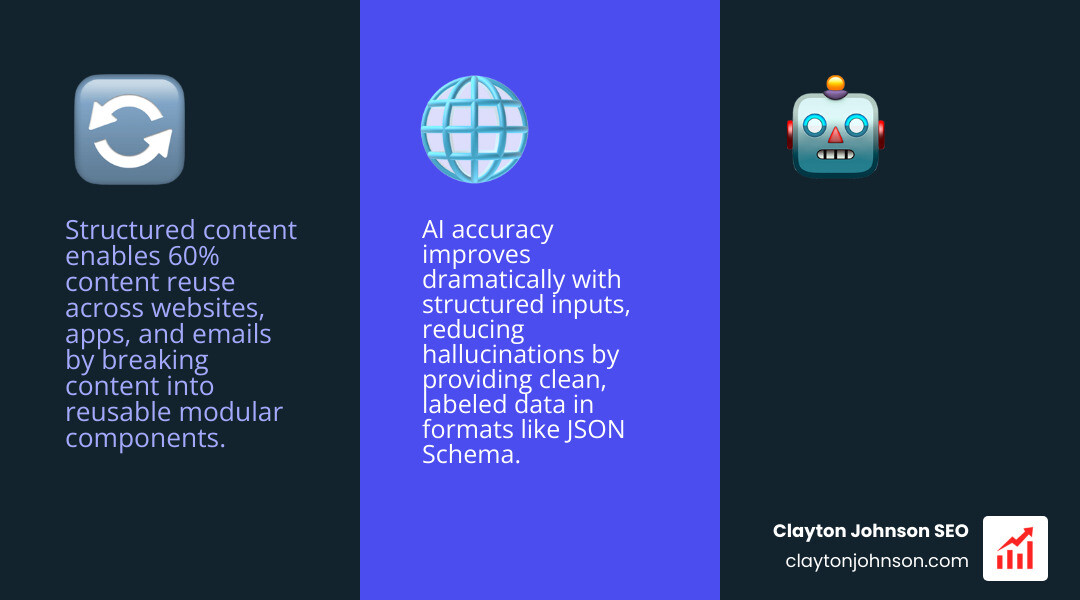 Structured content enables 60% content reuse across websites, apps, and emails by breaking content into reusable modular components.

AI accuracy improves dramatically with structured inputs, reducing hallucinations by providing clean, labeled data in formats like JSON Schema.

Clayton Johnson SEO
claytonjohnson.com