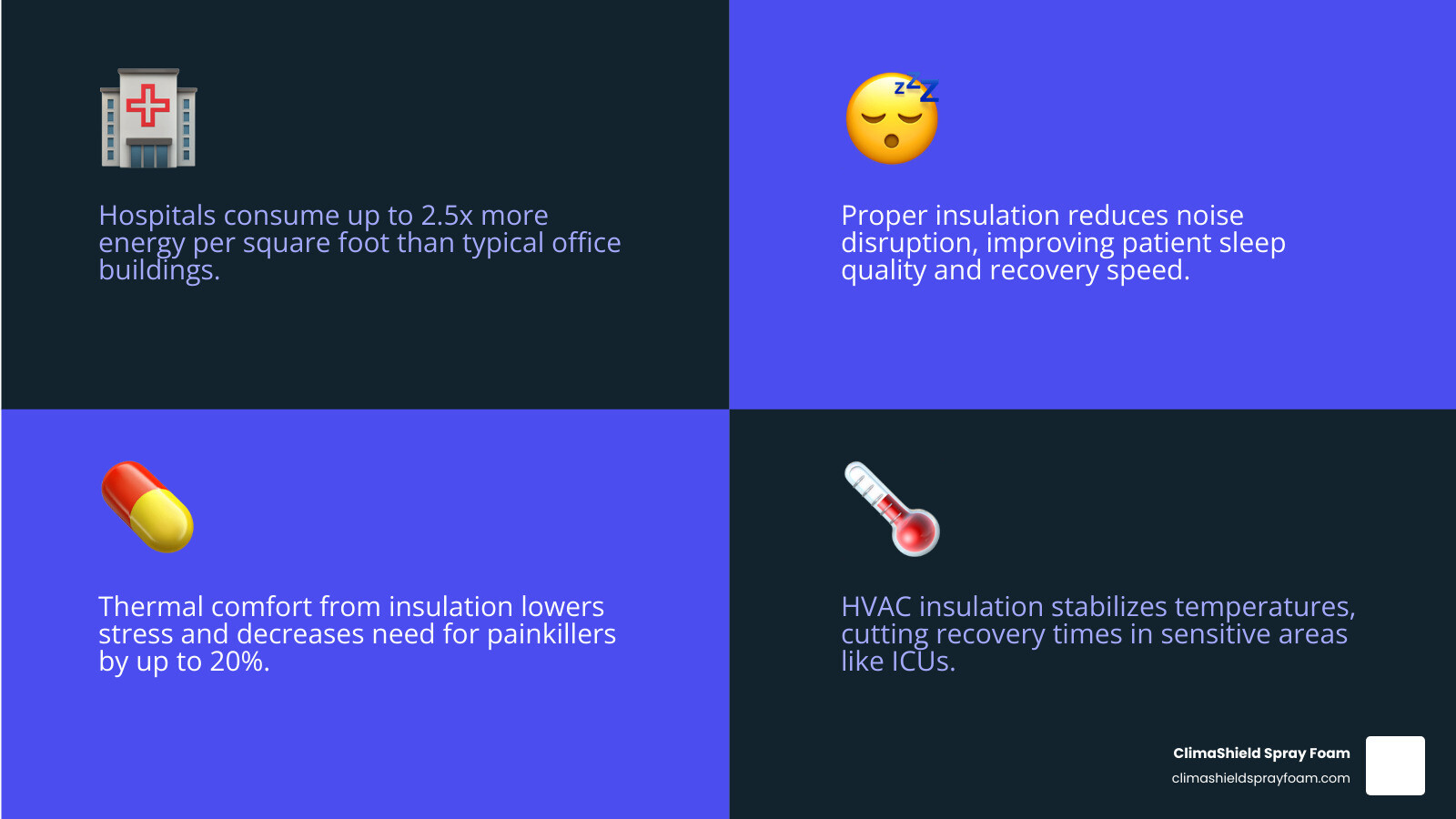 Hospitals consume up to 2.5x more energy per square foot than typical office buildings.

Proper insulation reduces noise disruption, improving patient sleep quality and recovery speed.

Thermal comfort from insulation lowers stress and decreases need for painkillers by up to 20%.

HVAC insulation stabilizes temperatures, cutting recovery times in sensitive areas like ICUs.

ClimaShield Spray Foam
climashieldsprayfoam.com