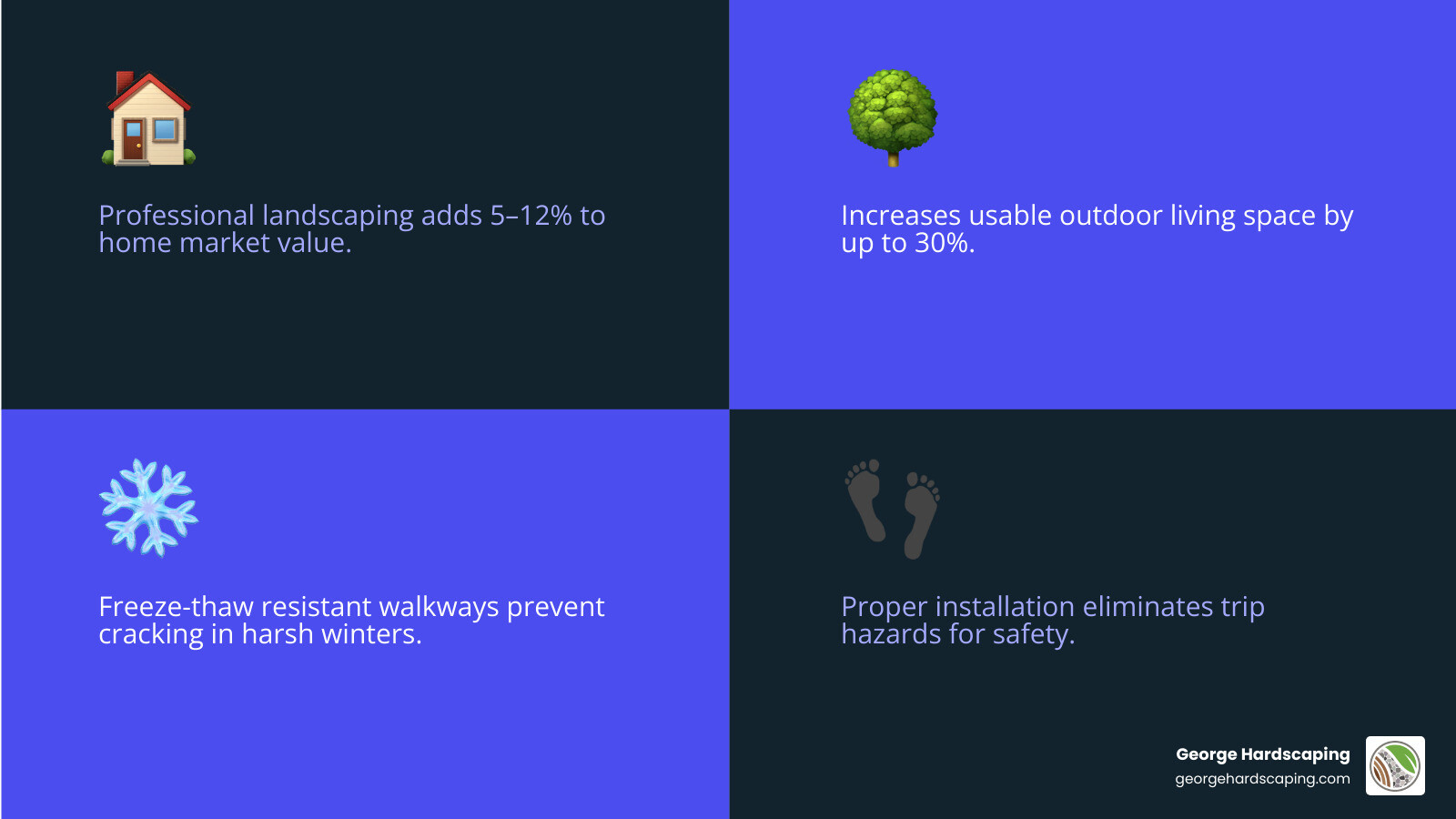 Professional landscaping adds 5–12% to home market value.

Increases usable outdoor living space by up to 30%.

Freeze-thaw resistant walkways prevent cracking in harsh winters.

Proper installation eliminates trip hazards for safety.

George Hardscaping
georgehardscaping.com