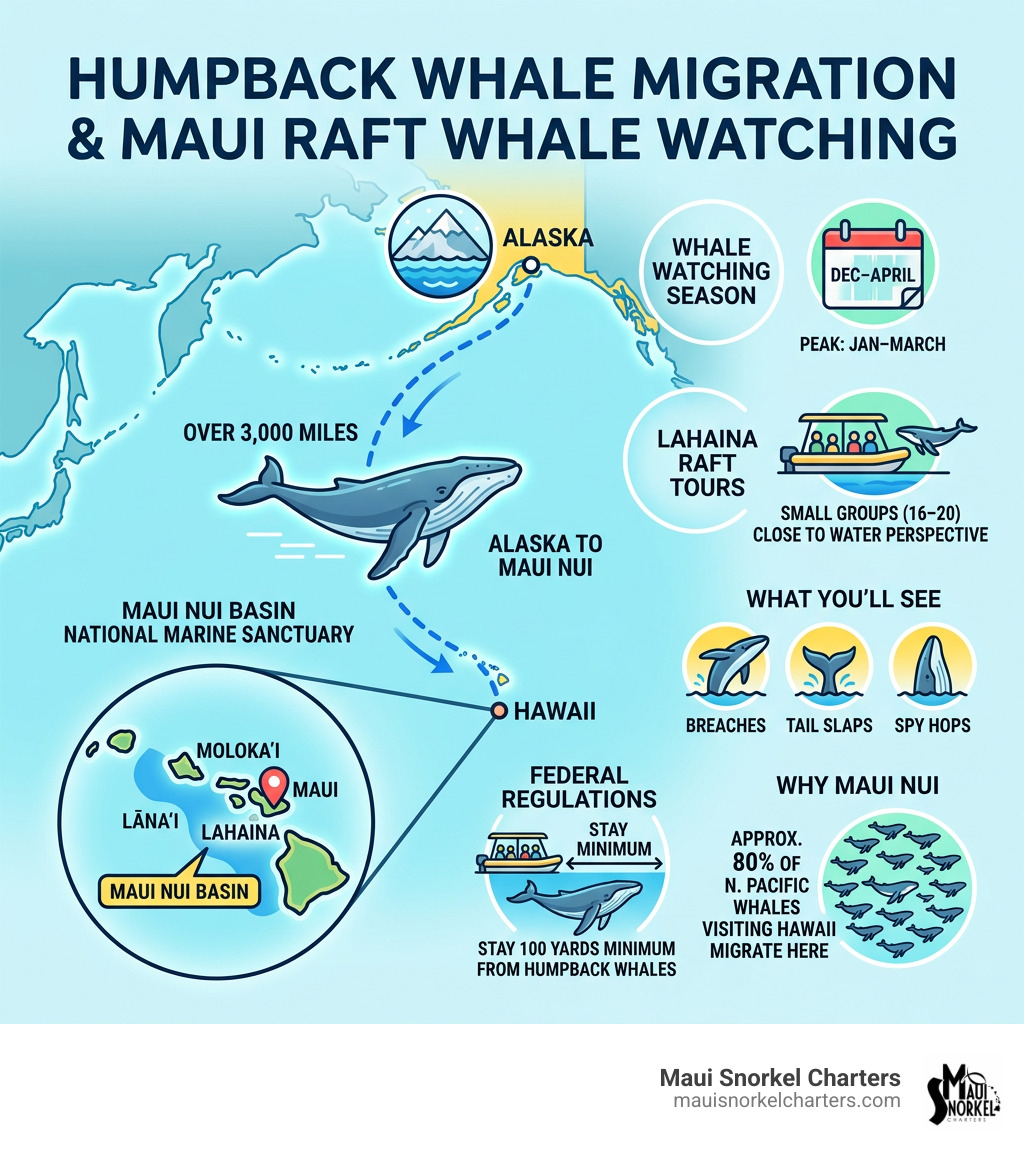 HUMPBACK WHALE MIGRATION & MAUI RAFT WHALE WATCHING

ALASKA

OVER 3,000 MILES

ALASKA TO MAUI NUI

MAUI NUI BASIN NATIONAL MARINE SANCTUARY

HAWAII

MOLOKA'I

MAUI

LĀNA'I

LAHAINA

MAUI NUI BASIN

WHALE WATCHING SEASON

DEC–APRIL

PEAK: JAN–MARCH

LAHAINA RAFT TOURS

SMALL GROUPS (16–20) CLOSE TO WATER PERSPECTIVE

WHAT YOU'LL SEE

BREACHES

TAIL SLAPS

SPY HOPS

FEDERAL REGULATIONS

STAY MINIMUM

STAY 100 YARDS MINIMUM FROM HUMPBACK WHALES

WHY MAUI NUI

APPROX. 80% OF N. PACIFIC WHALES VISITING HAWAII MIGRATE HERE

Maui Snorkel Charters
mauisnorkelcharters.com

MAUI SNORKEL CHARTERS