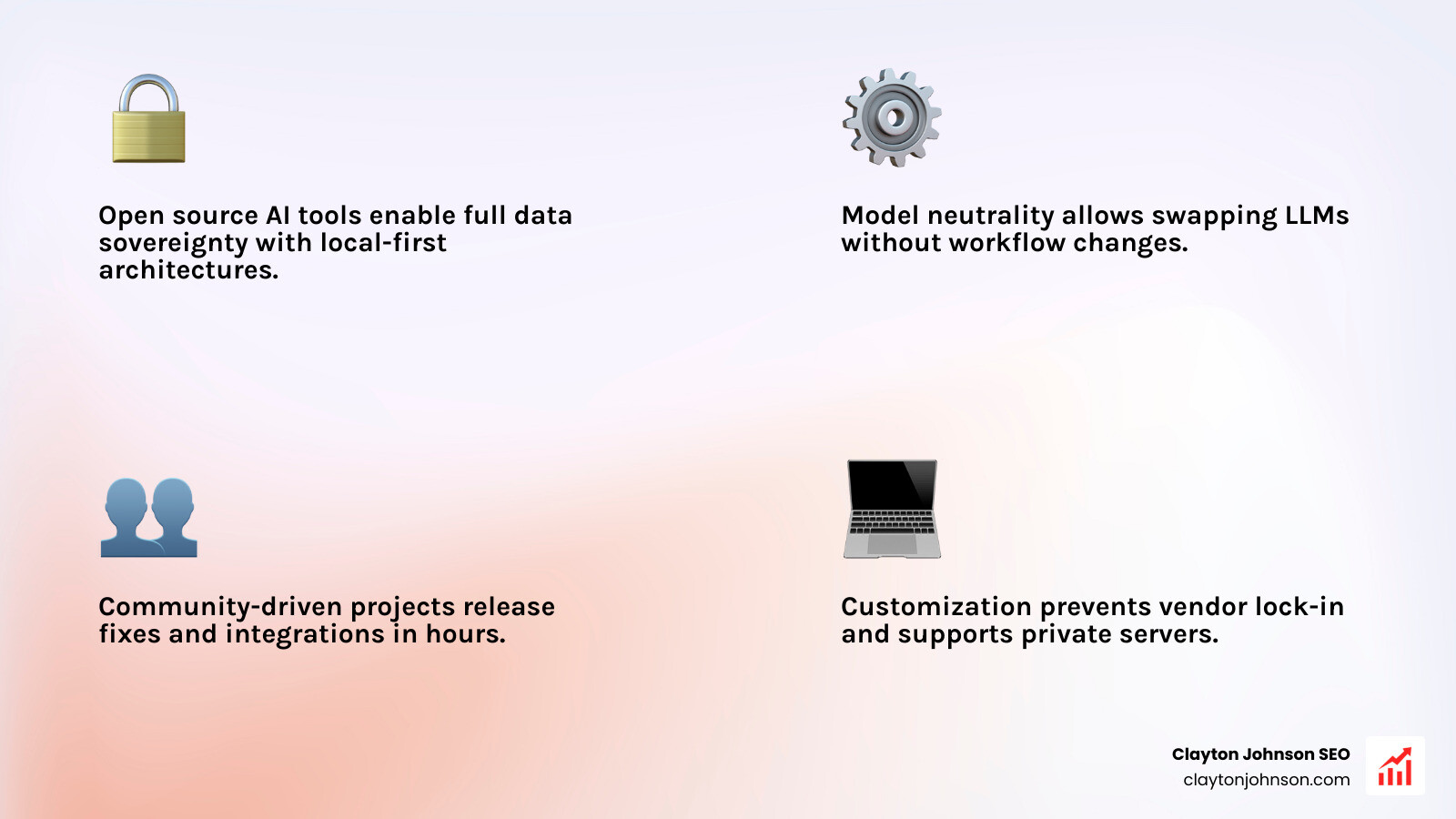 Open source AI tools enable full data sovereignty with local-first architectures.

Model neutrality allows swapping LLMs without workflow changes.

Community-driven projects release fixes and integrations in hours.

Customization prevents vendor lock-in and supports private servers.

Clayton Johnson SEO
claytonjohnson.com