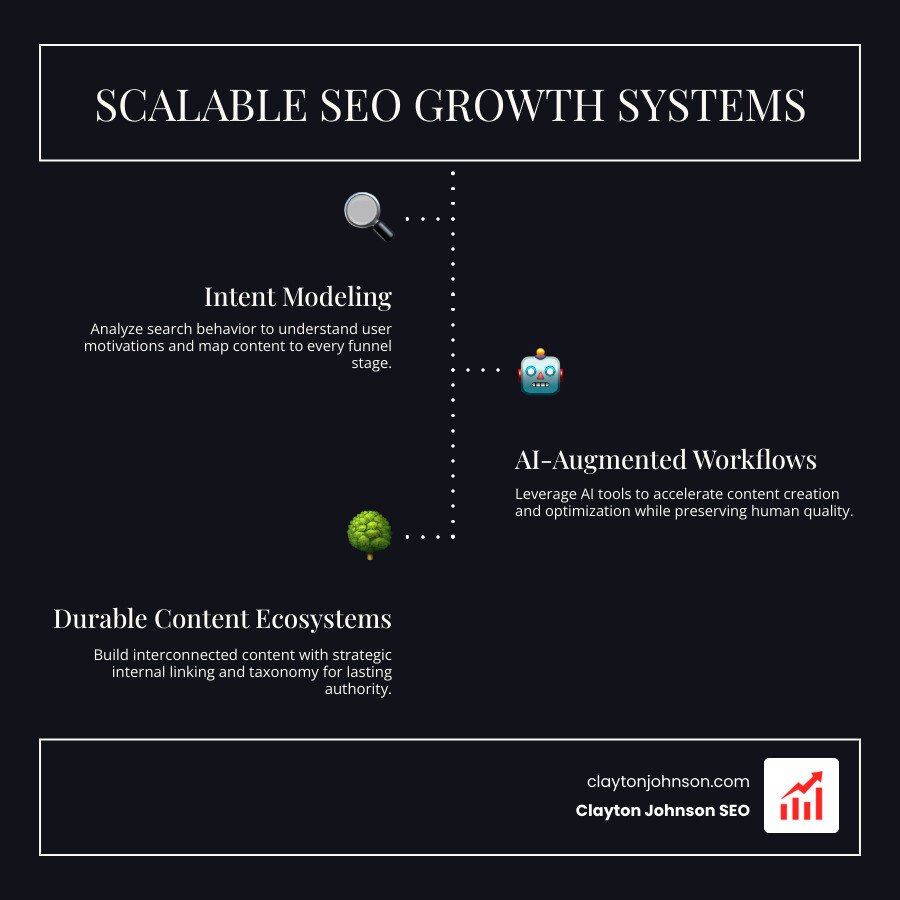 SCALABLE SEO GROWTH SYSTEMS

Intent Modeling

Analyze search behavior to understand user motivations and map content to every funnel stage.

AI-Augmented Workflows

Leverage AI tools to accelerate content creation and optimization while preserving human quality.

Durable Content Ecosystems

Build interconnected content with strategic internal linking and taxonomy for lasting authority.

claytonjohnson.com

Clayton Johnson SEO