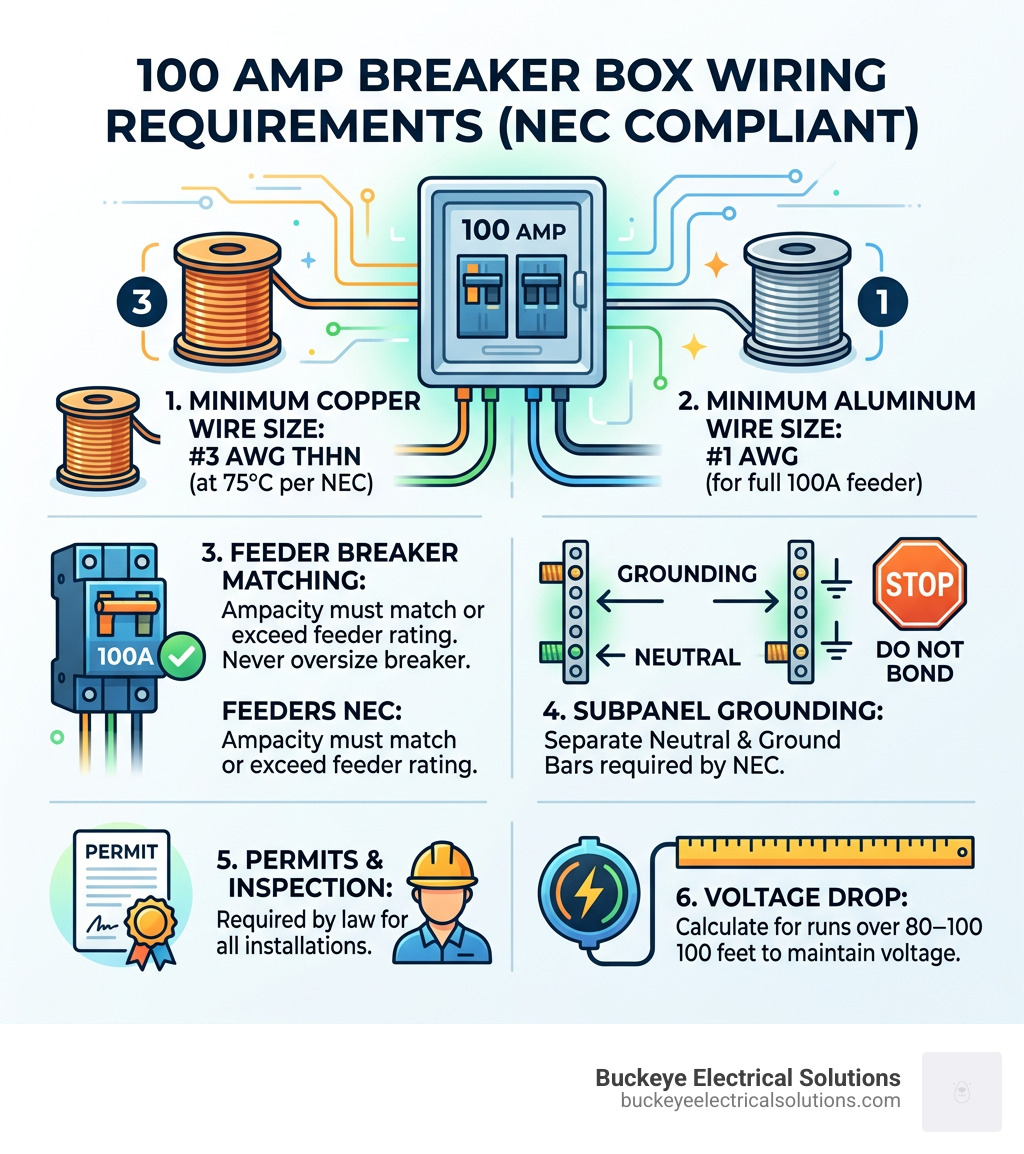 100 AMP BREAKER BOX WIRING REQUIREMENTS (NEC COMPLIANT)

3

100 AMP

1

1. MINIMUM COPPER WIRE SIZE: #3 AWG THHN (at 75°C per NEC)

2. MINIMUM ALUMINUM WIRE SIZE: #1 AWG (for full 100A feeder)

100A

3. FEEDER BREAKER MATCHING: Ampacity must match or exceed feeder rating. Never oversize breaker.

FEEDERS NEC: Ampacity must match or exceed feeder rating.

GROUNDING

NEUTRAL

STOP

DO NOT BOND

4. SUBPANEL GROUNDING: Separate Neutral & Ground Bars required by NEC.

PERMIT

5. PERMITS & INSPECTION: Required by law for all installations.

6. VOLTAGE DROP: Calculate for runs over 80–100 100 feet to maintain voltage.

Buckeye Electrical Solutions
buckeyeelectricalsolutions.com