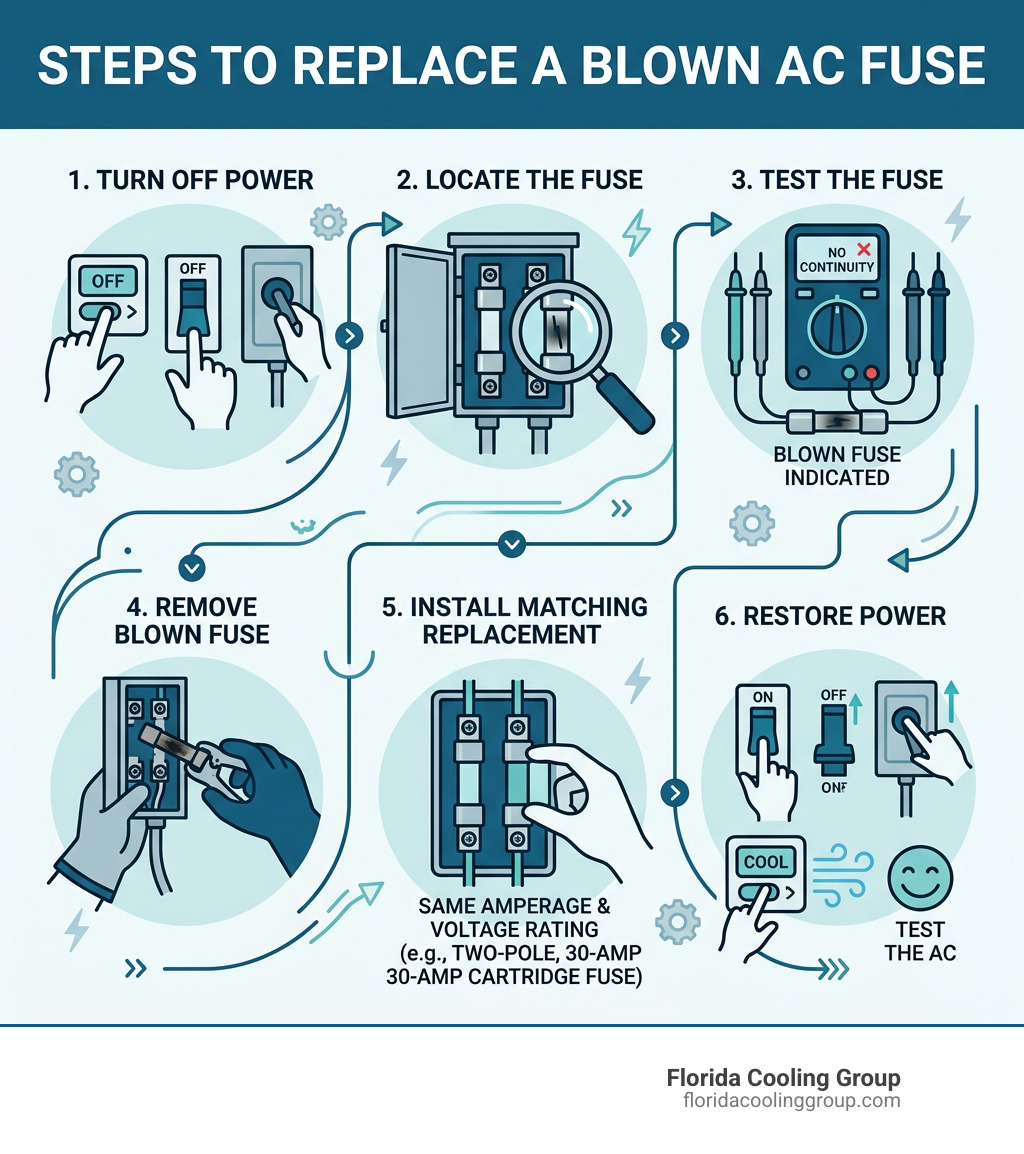 STEPS TO REPLACE A BLOWN AC FUSE

1. TURN OFF POWER

OFF

OFF

2. LOCATE THE FUSE

3. TEST THE FUSE

NO CONTINUITY

BLOWN FUSE INDICATED

4. REMOVE BLOWN FUSE

5. INSTALL MATCHING REPLACEMENT

SAME AMPERAGE & VOLTAGE RATING (e.g., TWO-POLE, 30-AMP 30-AMP CARTRIDGE FUSE)

6. RESTORE POWER

ON

OFF

ONF

COOL

TEST THE AC

Florida Cooling Group
floridacoolinggroup.com