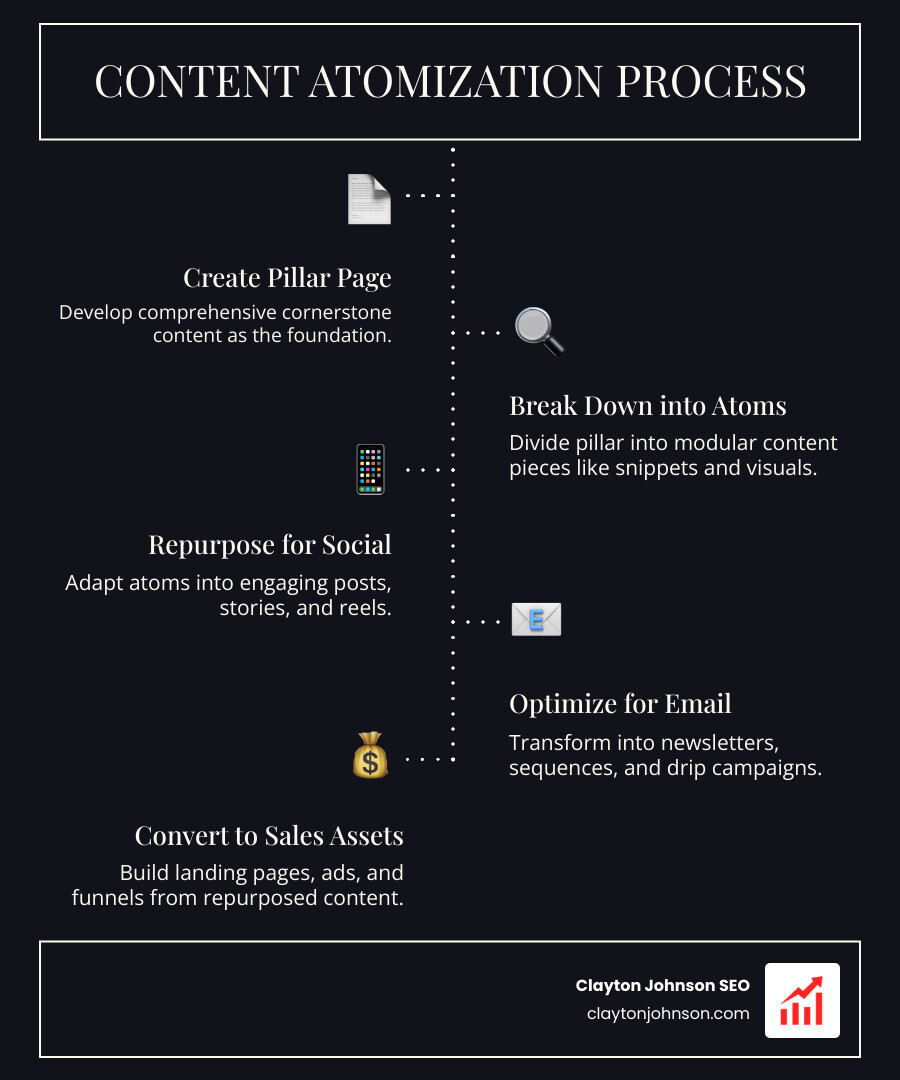 CONTENT ATOMIZATION PROCESS

Create Pillar Page

Develop comprehensive cornerstone content as the foundation.

Break Down into Atoms

Divide pillar into modular content pieces like snippets and visuals.

Repurpose for Social

Adapt atoms into engaging posts, stories, and reels.

E

Optimize for Email

Transform into newsletters, sequences, and drip campaigns.

$

Convert to Sales Assets

Build landing pages, ads, and funnels from repurposed content.

Clayton Johnson SEO
claytonjohnson.com