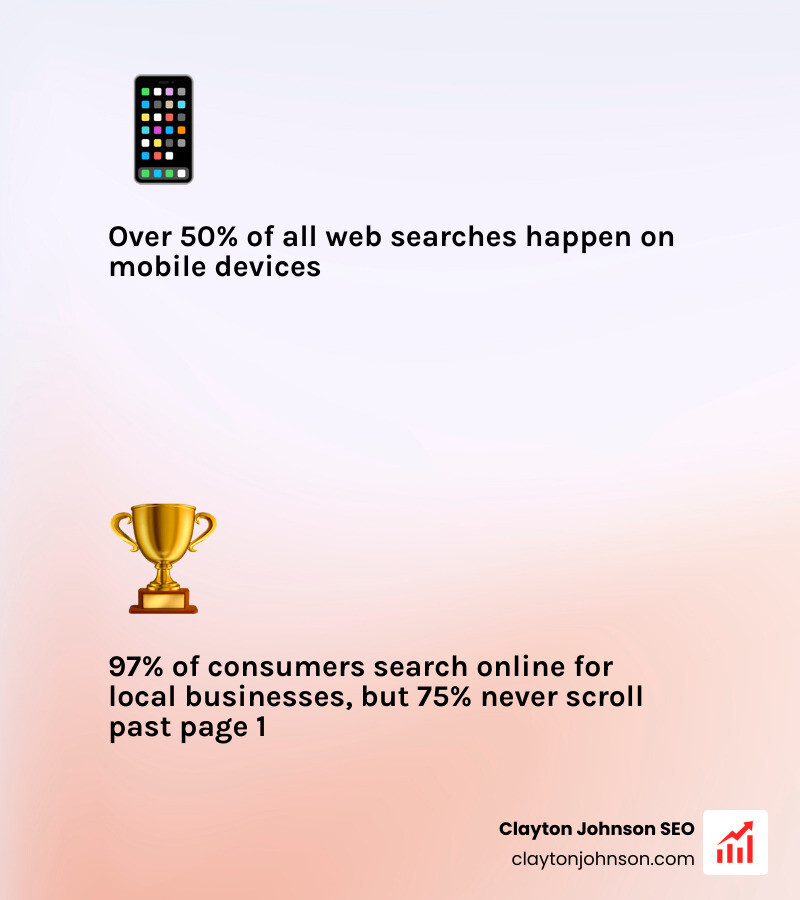 Over 50% of all web searches happen on mobile devices

97% of consumers search online for local businesses, but 75% never scroll past page 1

Clayton Johnson SEO
claytonjohnson.com