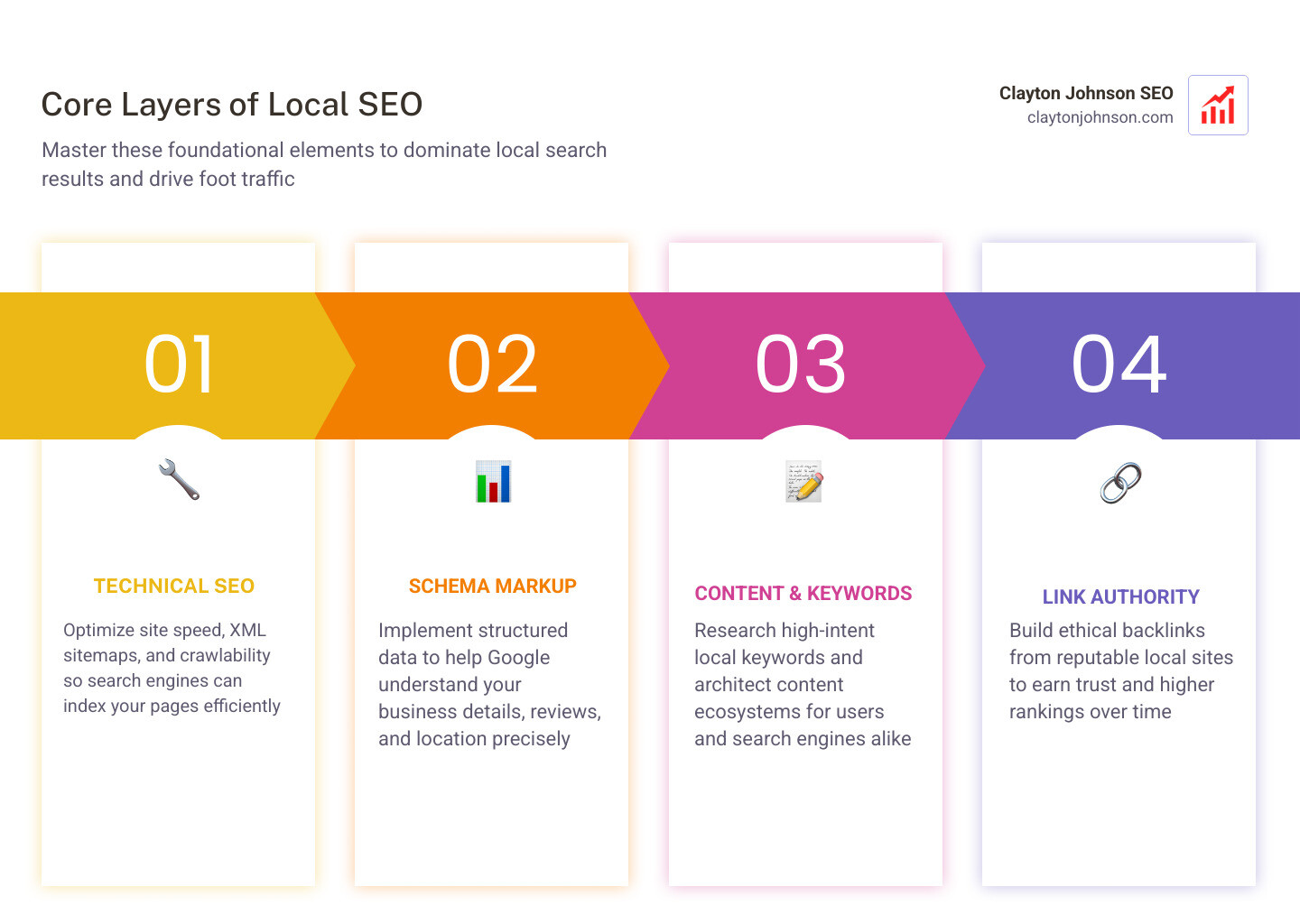 Core Layers of Local SEO

Master these foundational elements to dominate local search results and drive foot traffic

Clayton Johnson SEO
claytonjohnson.com

01

TECHNICAL SEO

Optimize site speed, XML sitemaps, and crawlability so search engines can index your pages efficiently

02

SCHEMA MARKUP

Implement structured data to help Google understand your business details, reviews, and location precisely

03

CONTENT & KEYWORDS

Research high-intent local keywords and architect content ecosystems for users and search engines alike

04

LINK AUTHORITY

Build ethical backlinks from reputable local sites to earn trust and higher rankings over time