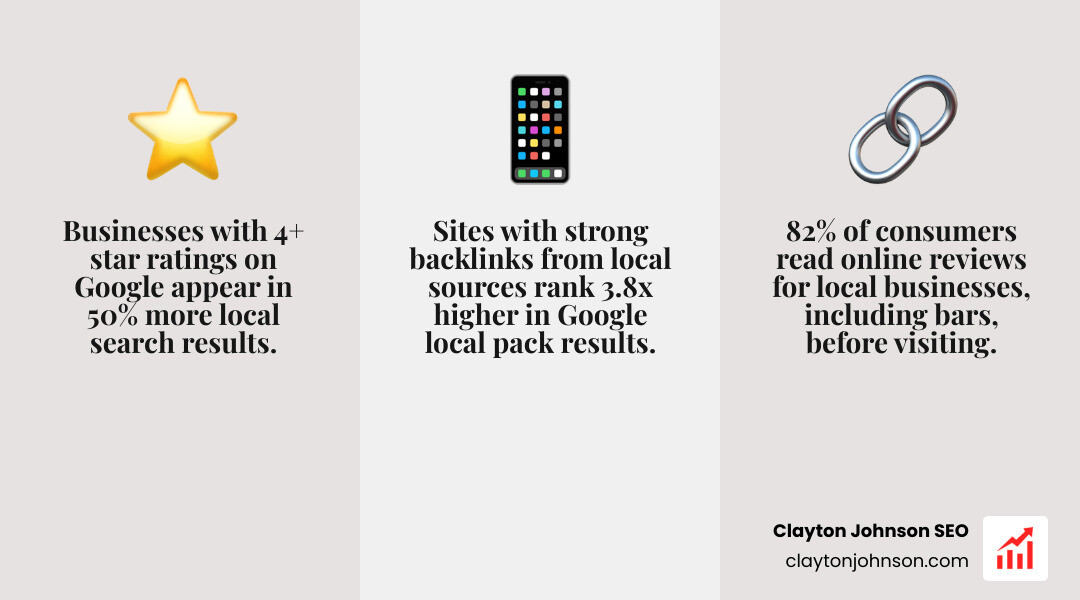 Businesses with 4+ star ratings on Google appear in 50% more local search results.

Sites with strong backlinks from local sources rank 3.8x higher in Google local pack results.

82% of consumers read online reviews for local businesses, including bars, before visiting.

Clayton Johnson SEO
claytonjohnson.com