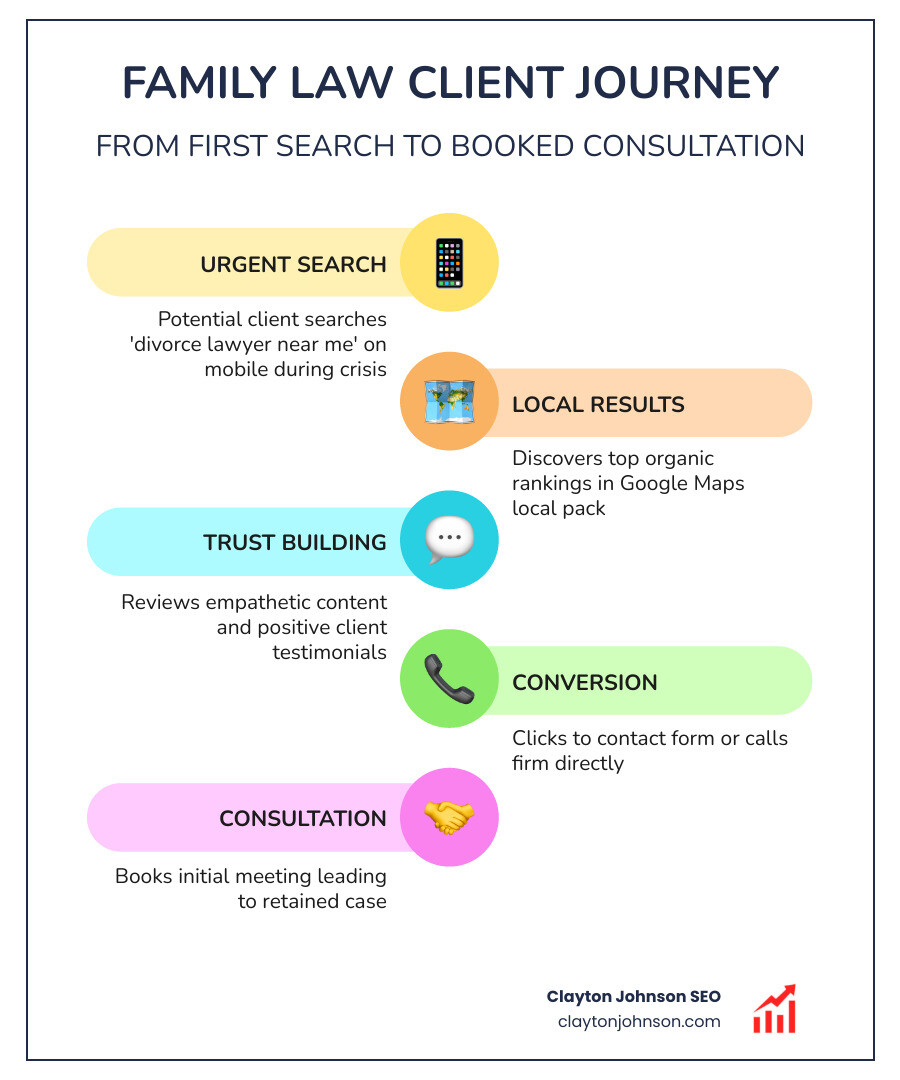 FAMILY LAW CLIENT JOURNEY

FROM FIRST SEARCH TO BOOKED CONSULTATION

URGENT SEARCH

Potential client searches 'divorce lawyer near me' on mobile during crisis

LOCAL RESULTS

Discovers top organic rankings in Google Maps local pack

TRUST BUILDING

Reviews empathetic content and positive client testimonials

CONVERSION

Clicks to contact form or calls firm directly

CONSULTATION

Books initial meeting leading to retained case

Clayton Johnson SEO
claytonjohnson.com