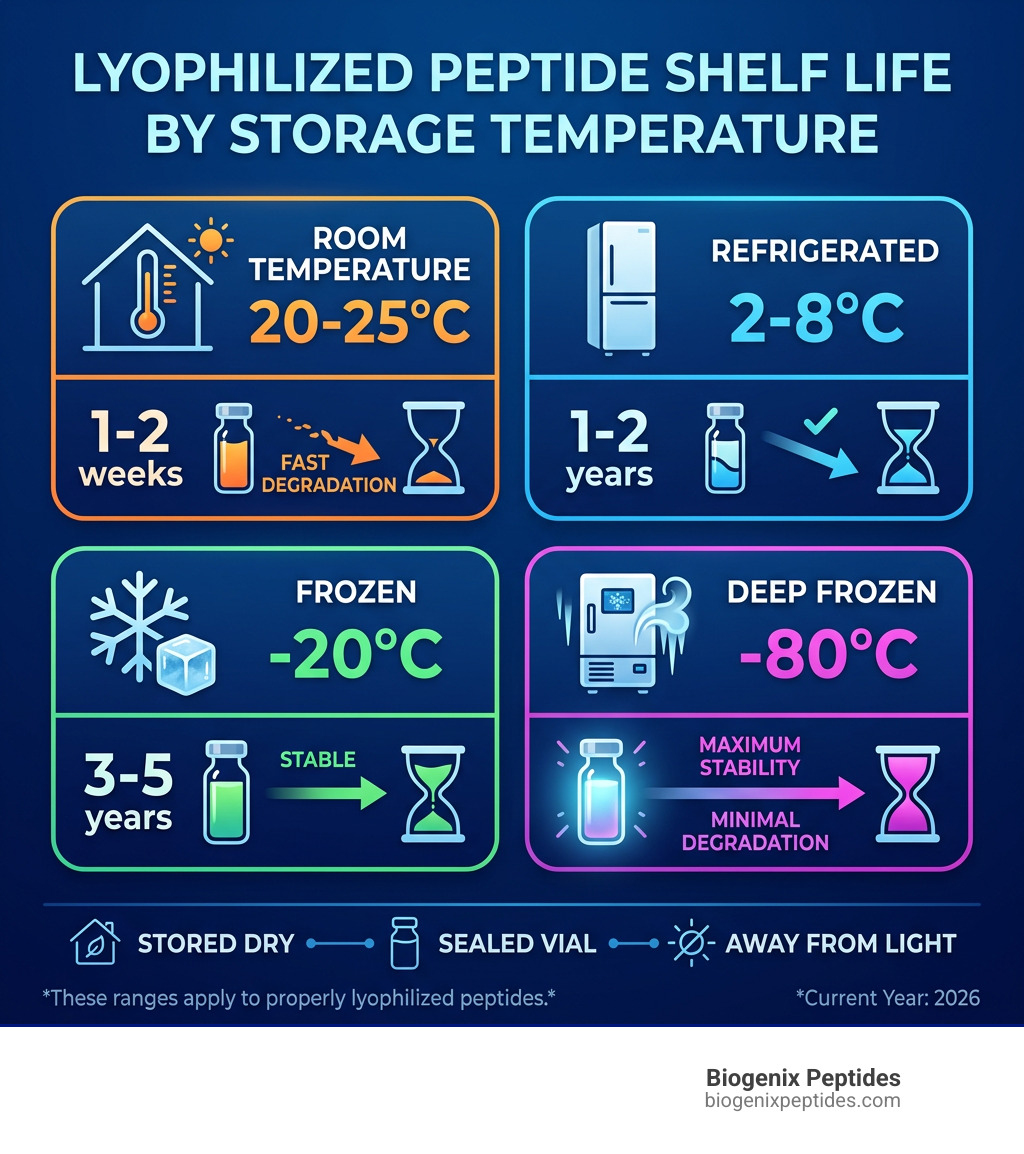 LYOPHILIZED PEPTIDE SHELF LIFE BY STORAGE TEMPERATURE

ROOM TEMPERATURE
20-25°C

1-2 weeks
FAST DEGRADATION

REFRIGERATED
2-8°C

1-2 years

FROZEN
-20°C

3-5 years
STABLE

DEEP FROZEN
-80°C

MAXIMUM STABILITY
MINIMAL DEGRADATION

STORED DRY
SEALED VIAL
AWAY FROM LIGHT

*These ranges apply to properly lyophilized peptides.*
*Current Year: 2026

Biogenix Peptides
biogenixpeptides.com