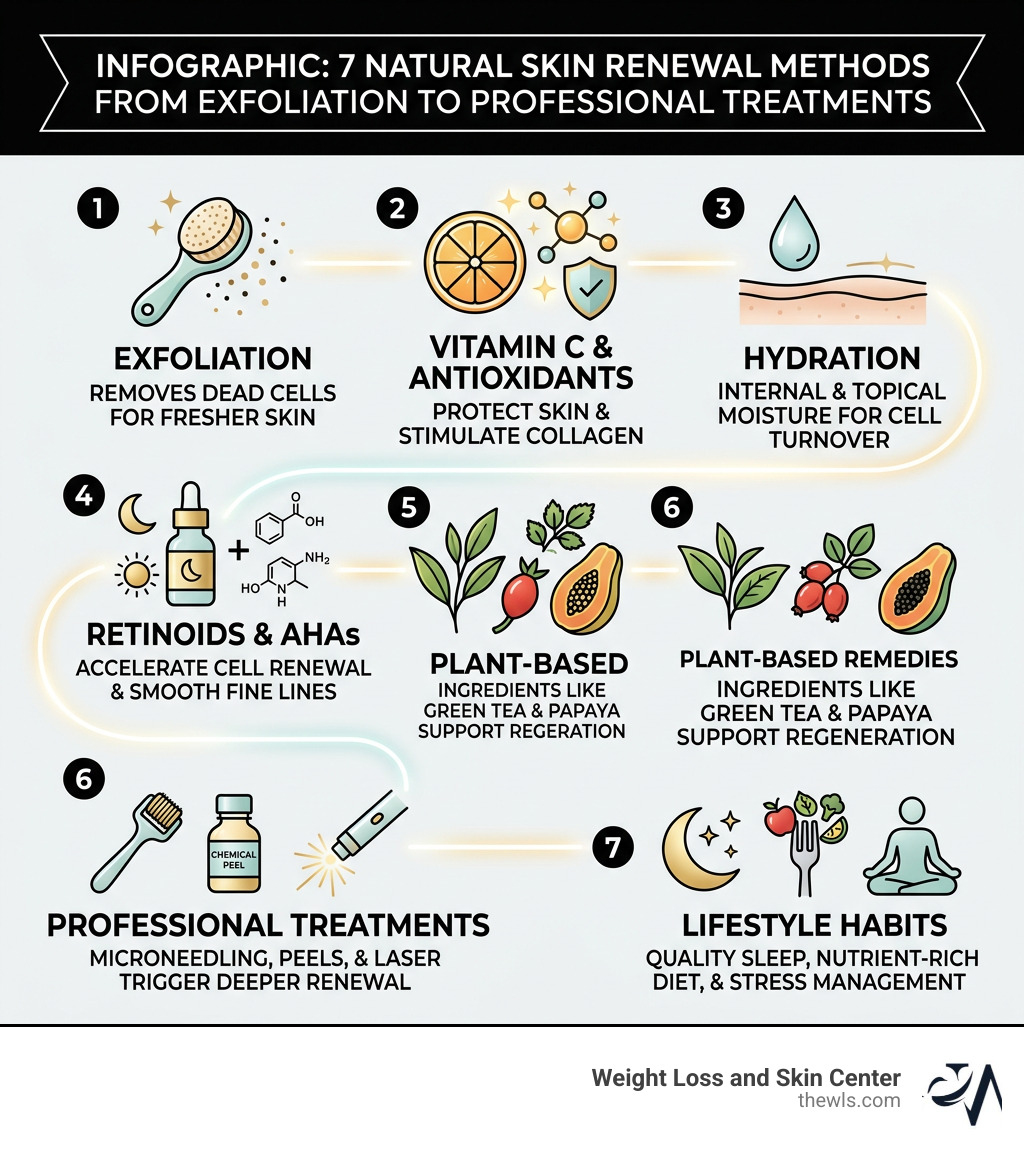 INFOGRAPHIC: 7 NATURAL SKIN RENEWAL METHODS FROM EXFOLIATION TO PROFESSIONAL TREATMENTS

1
EXFOLIATION
REMOVES DEAD CELLS FOR FRESHER SKIN

2
VITAMIN C & ANTIOXIDANTS
PROTECT SKIN & STIMULATE COLLAGEN

3
HYDRATION
INTERNAL & TOPICAL MOISTURE FOR CELL TURNOVER

4
OH
NH2
HO
N
H
RETINOIDS & AHAs
ACCELERATE CELL RENEWAL & SMOOTH FINE LINES

5
PLANT-BASED
INGREDIENTS LIKE GREEN TEA & PAPAYA SUPPORT REGERATION

6
PLANT-BASED REMEDIES
INGREDIENTS LIKE GREEN TEA & PAPAYA SUPPORT REGENERATION

6
CHEMICAL PEEL
PROFESSIONAL TREATMENTS
MICRONEEDLING, PEELS, & LASER TRIGGER DEEPER RENEWAL

7
LIFESTYLE HABITS
QUALITY SLEEP, NUTRIENT-RICH DIET, & STRESS MANAGEMENT

Weight Loss and Skin Center
thewls.com