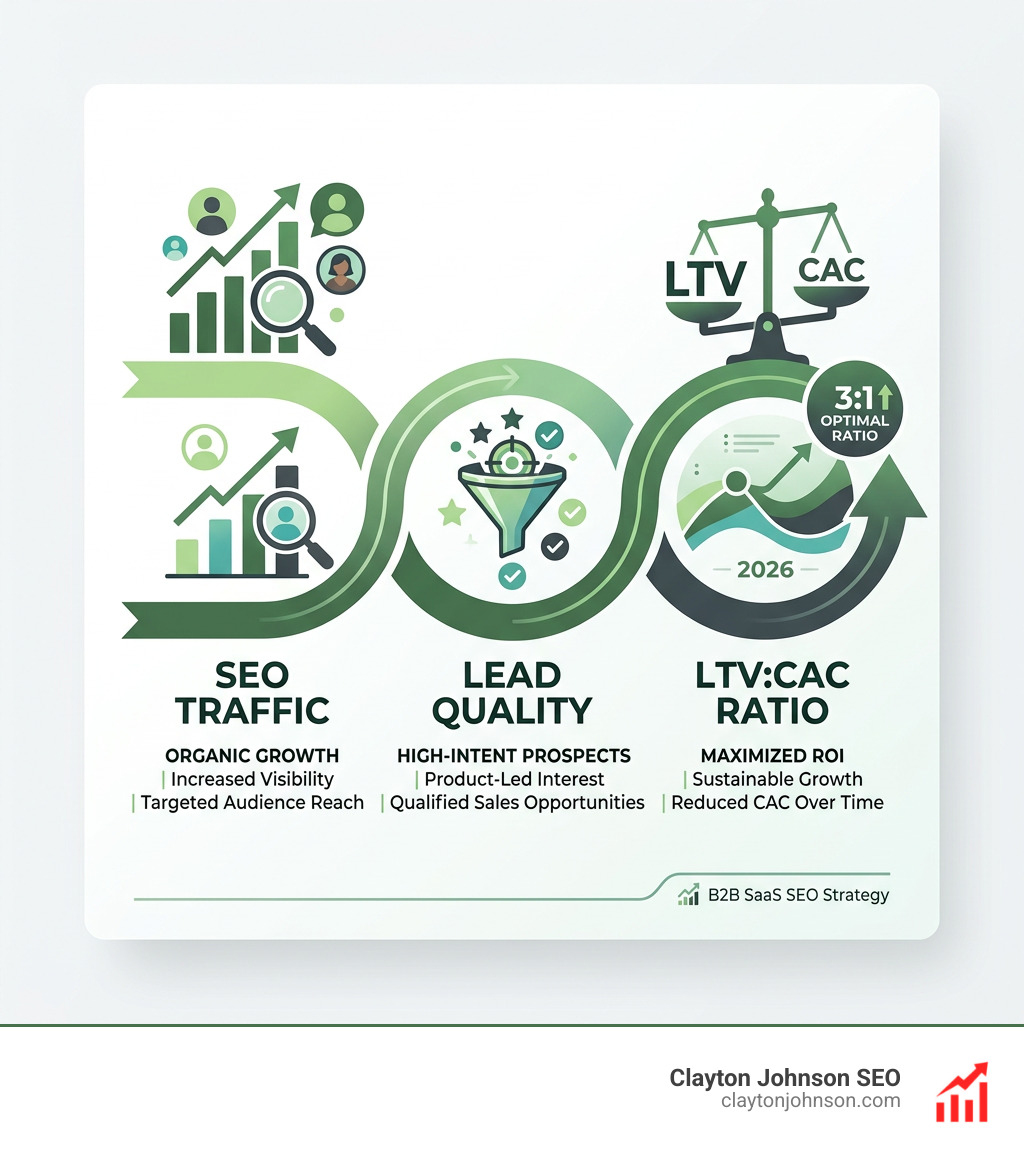 LTV CAC

3:1
OPTIMAL RATIO

2026

SEO TRAFFIC

ORGANIC GROWTH
| Increased Visibility
| Targeted Audience Reach

LEAD QUALITY

HIGH-INTENT PROSPECTS
| Product-Led Interest
| Qualified Sales Opportunities

LTV:CAC RATIO

MAXIMIZED ROI
| Sustainable Growth
| Reduced CAC Over Time

B2B SaaS SEO Strategy

Clayton Johnson SEO
claytonjohnson.com