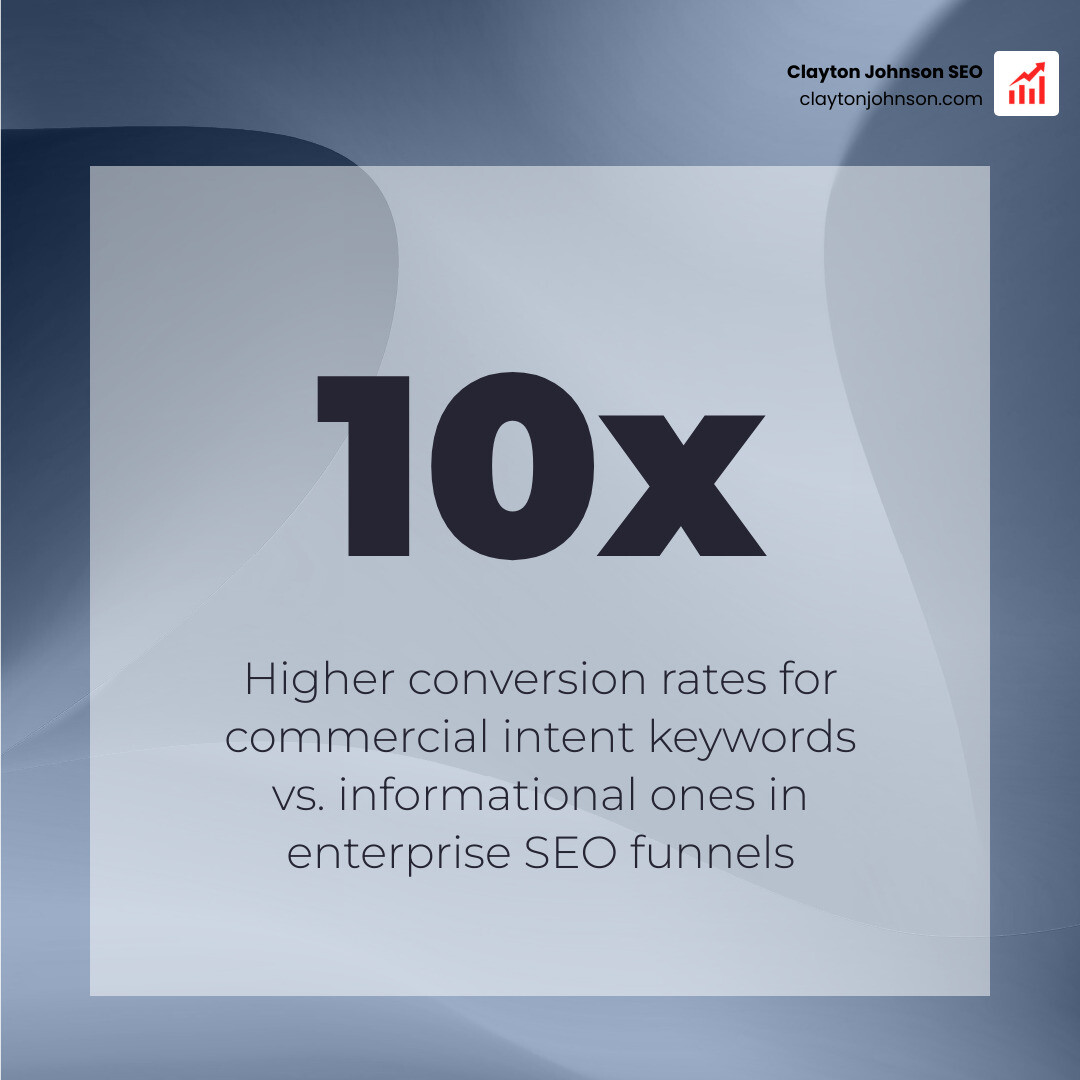 Clayton Johnson SEO
claytonjohnson.com

10x

Higher conversion rates for commercial intent keywords vs. informational ones in enterprise SEO funnels