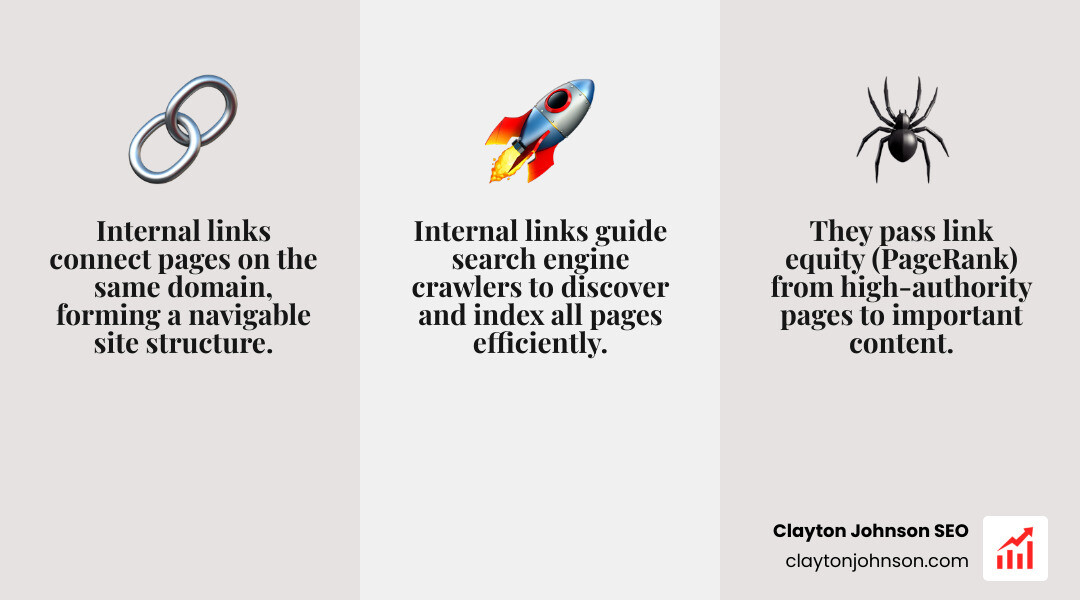 Internal links connect pages on the same domain, forming a navigable site structure.

Internal links guide search engine crawlers to discover and index all pages efficiently.

They pass link equity (PageRank) from high-authority pages to important content.

Clayton Johnson SEO
claytonjohnson.com