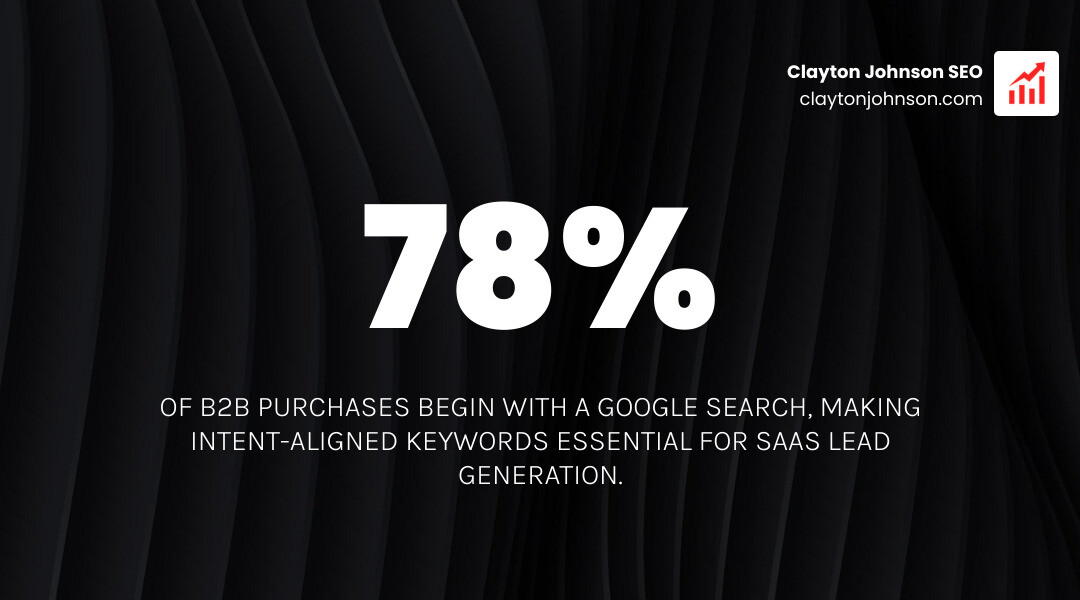 Clayton Johnson SEO
claytonjohnson.com

78%

OF B2B PURCHASES BEGIN WITH A GOOGLE SEARCH, MAKING INTENT-ALIGNED KEYWORDS ESSENTIAL FOR SAAS LEAD GENERATION.