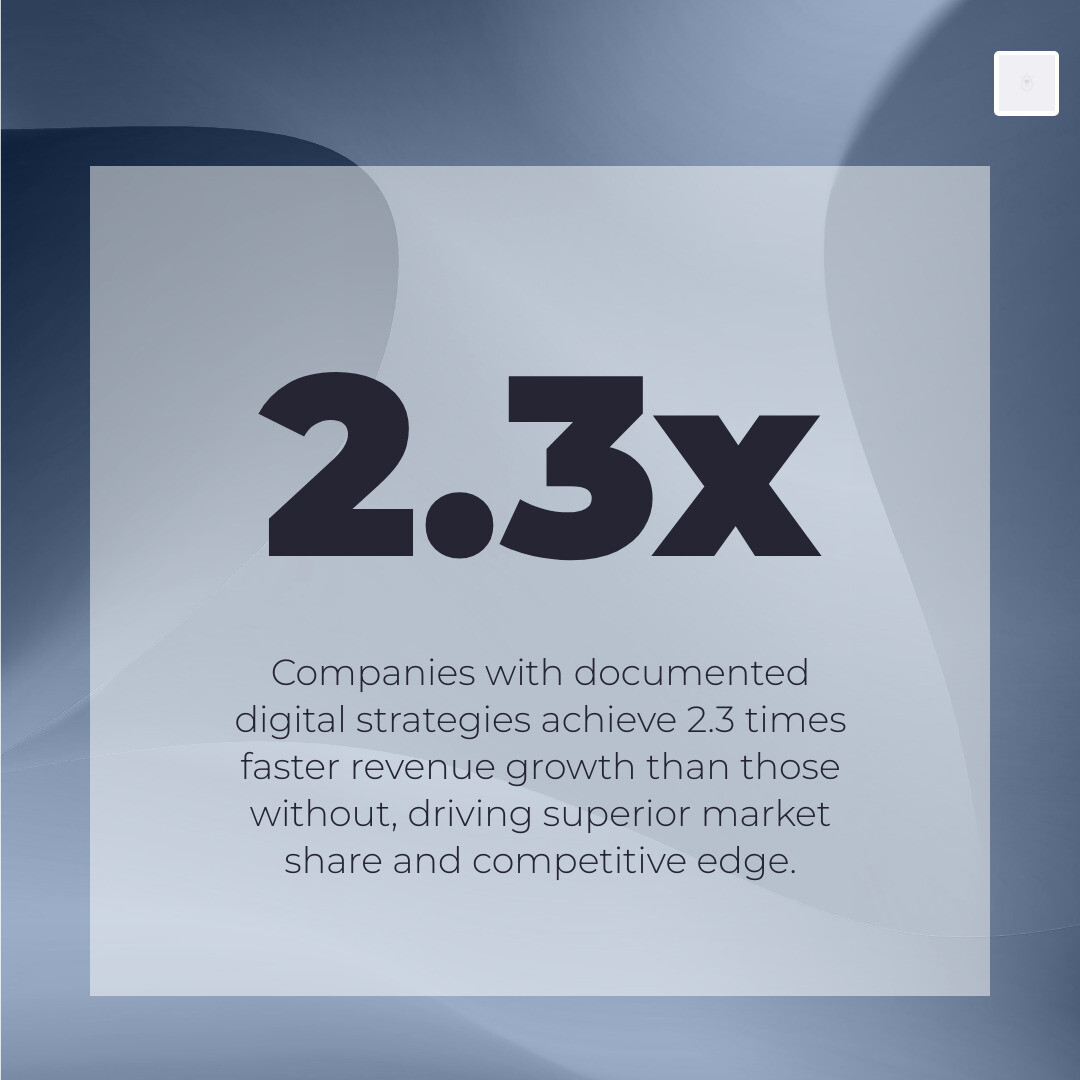 2.3x

Companies with documented digital strategies achieve 2.3 times faster revenue growth than those without, driving superior market share and competitive edge.