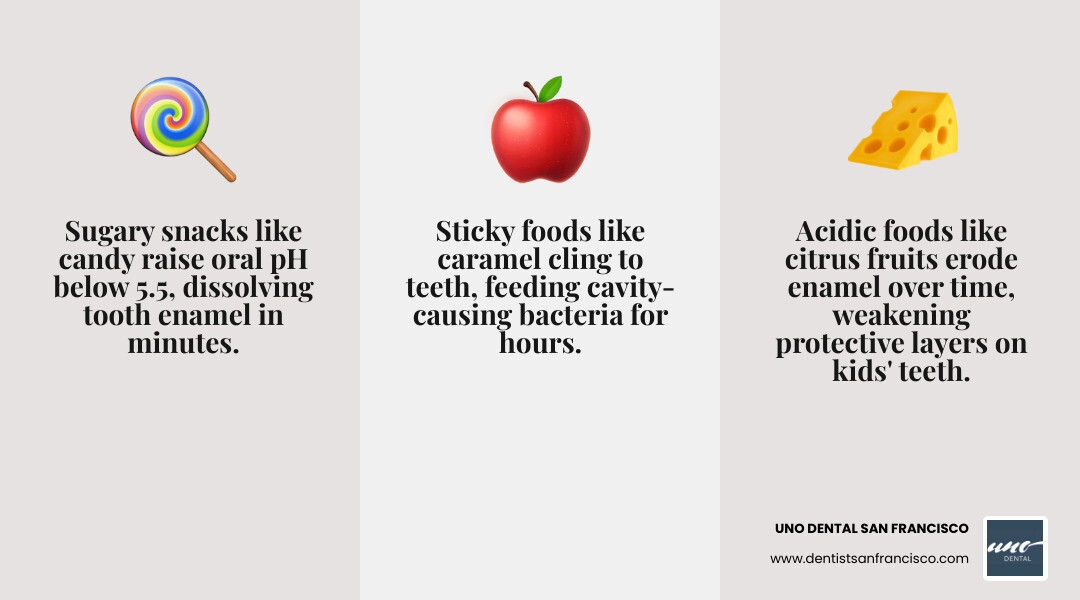 Sugary snacks like candy raise oral pH below 5.5, dissolving tooth enamel in minutes.

Sticky foods like caramel cling to teeth, feeding cavity-causing bacteria for hours.

Acidic foods like citrus fruits erode enamel over time, weakening protective layers on kids' teeth.

UNO DENTAL SAN FRANCISCO
www.dentistsanfrancisco.com

uno
DENTAL