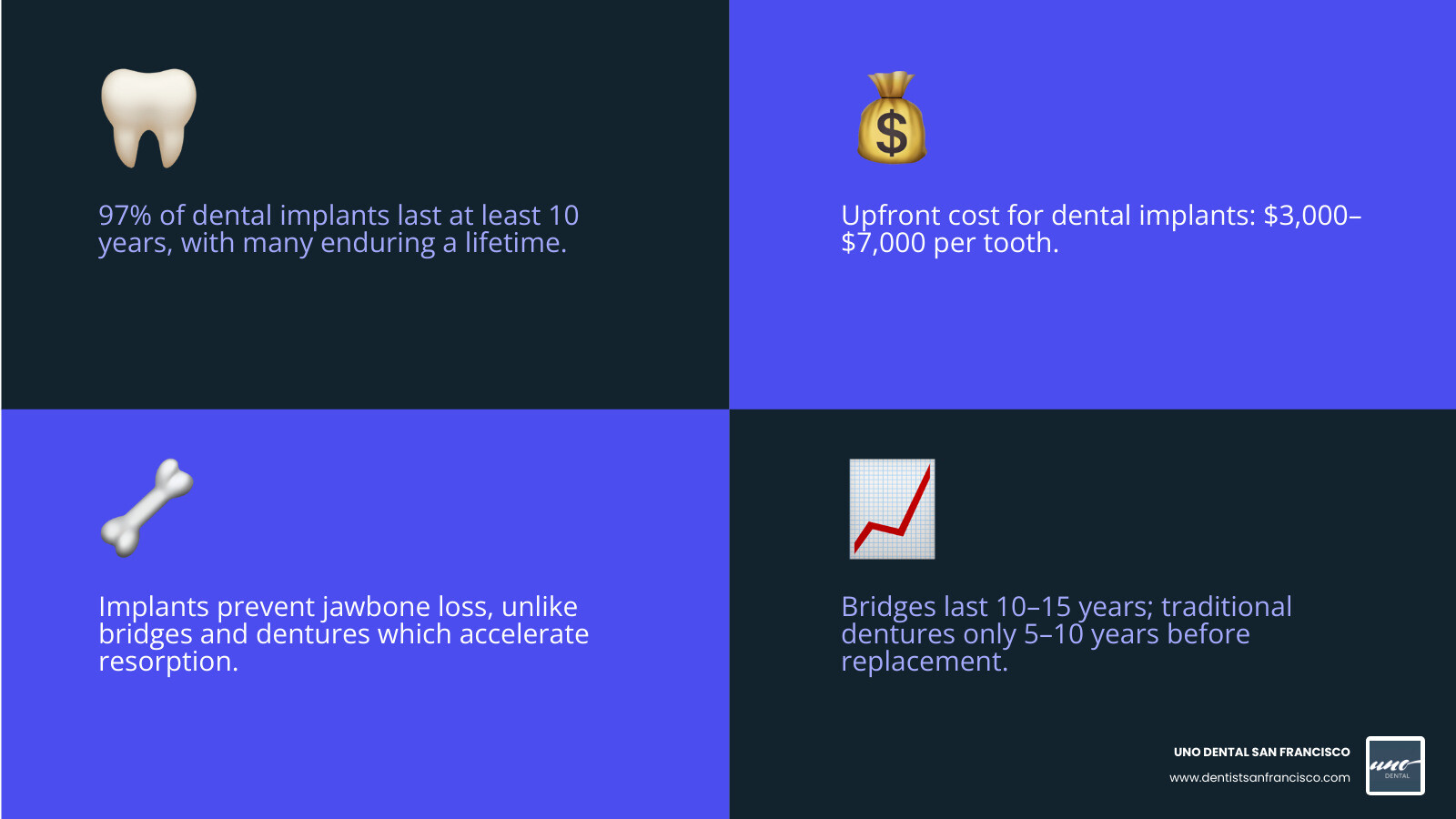 97% of dental implants last at least 10 years, with many enduring a lifetime.

Upfront cost for dental implants: $3,000–$7,000 per tooth.

Implants prevent jawbone loss, unlike bridges and dentures which accelerate resorption.

Bridges last 10–15 years; traditional dentures only 5–10 years before replacement.

UNO DENTAL SAN FRANCISCO
www.dentistsanfrancisco.com

uno
DENTAL