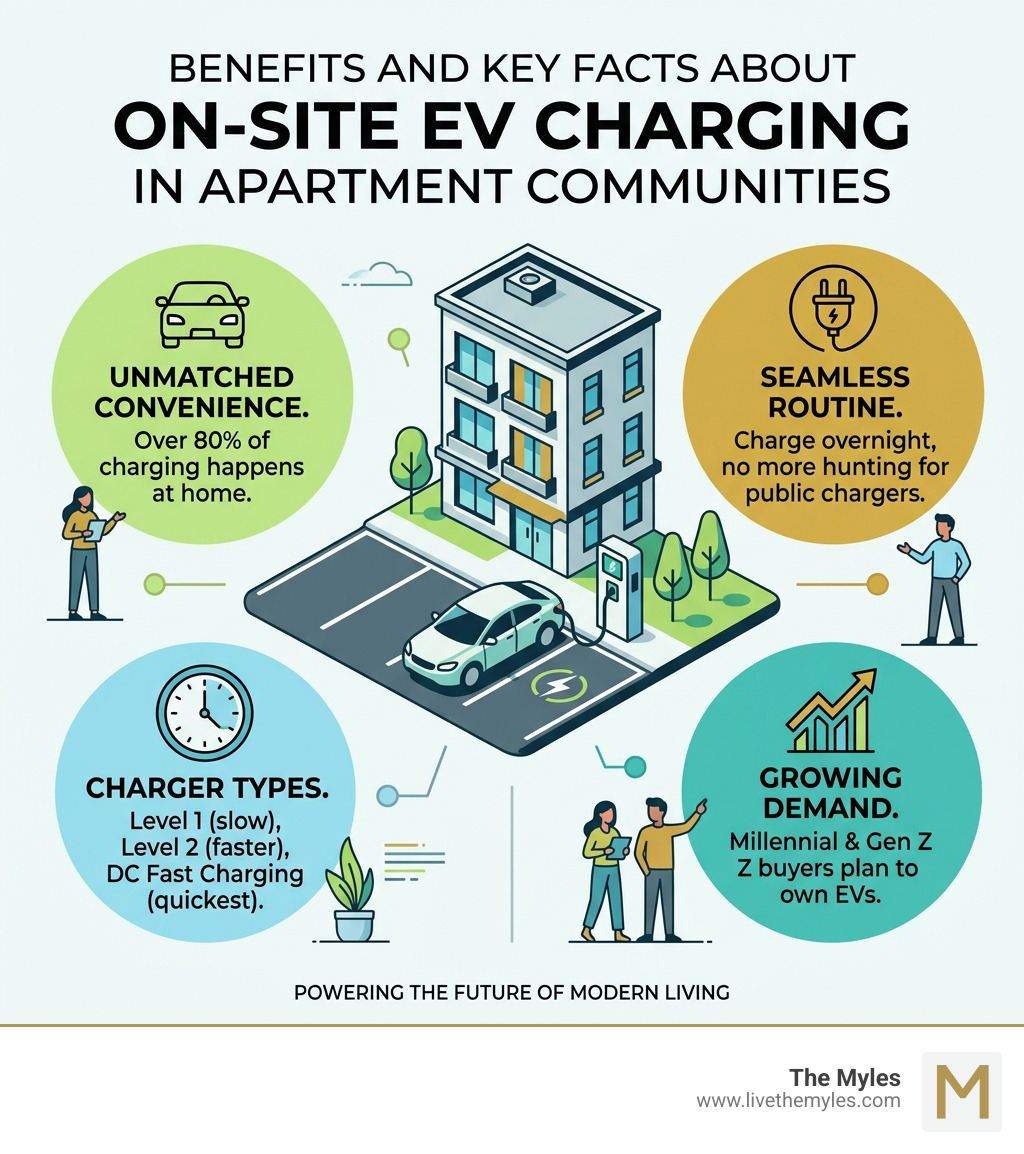 BENEFITS AND KEY FACTS ABOUT
ON-SITE EV CHARGING
IN APARTMENT COMMUNITIES

UNMATCHED CONVENIENCE.
Over 80% of charging happens at home.

SEAMLESS ROUTINE.
Charge overnight, no more hunting for public chargers.

CHARGER TYPES.
Level 1 (slow), Level 2 (faster), DC Fast Charging (quickest).

GROWING DEMAND.
Millennial & Gen Z Z buyers plan to own EVs.

POWERING THE FUTURE OF MODERN LIVING

The Myles
www.livethemyles.com

M