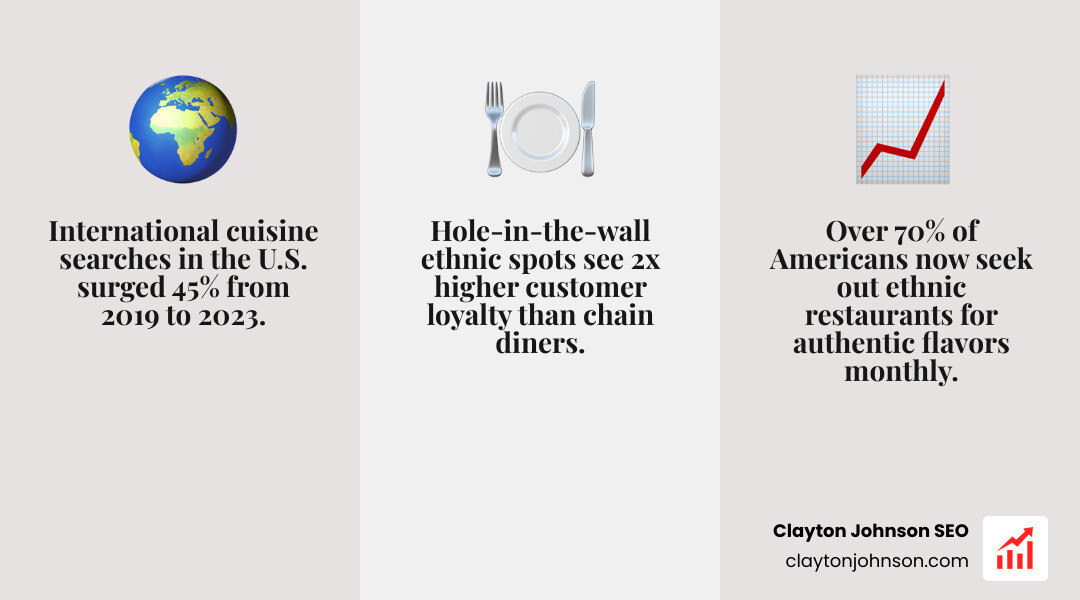 International cuisine searches in the U.S. surged 45% from 2019 to 2023.

Hole-in-the-wall ethnic spots see 2x higher customer loyalty than chain diners.

Over 70% of Americans now seek out ethnic restaurants for authentic flavors monthly.

Clayton Johnson SEO
claytonjohnson.com