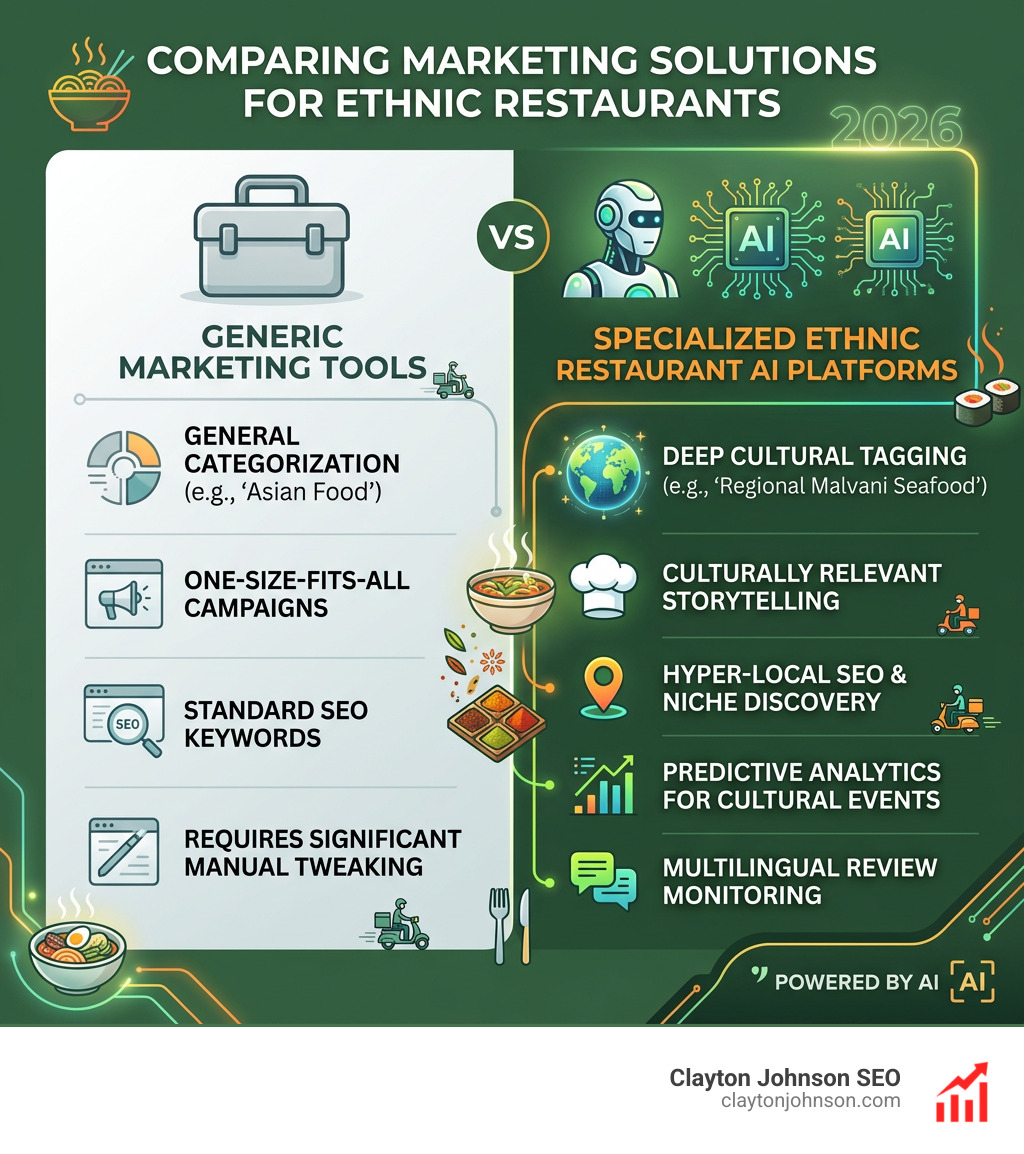 COMPARING MARKETING SOLUTIONS FOR ETHNIC RESTAURANTS

2026

VS

AI

AI

GENERIC MARKETING TOOLS

GENERAL CATEGORIZATION
(e.g., 'Asian Food')

ONE-SIZE-FITS-ALL CAMPAIGNS

SEO

STANDARD SEO KEYWORDS

REQUIRES SIGNIFICANT MANUAL TWEAKING

SPECIALIZED ETHNIC RESTAURANT AI PLATFORMS

DEEP CULTURAL TAGGING
(e.g., 'Regional Malvani Seafood')

CULTURALLY RELEVANT STORYTELLING

HYPER-LOCAL SEO & NICHE DISCOVERY

PREDICTIVE ANALYTICS FOR CULTURAL EVENTS

MULTILINGUAL REVIEW MONITORING

POWERED BY AI AI

Clayton Johnson SEO
claytonjohnson.com