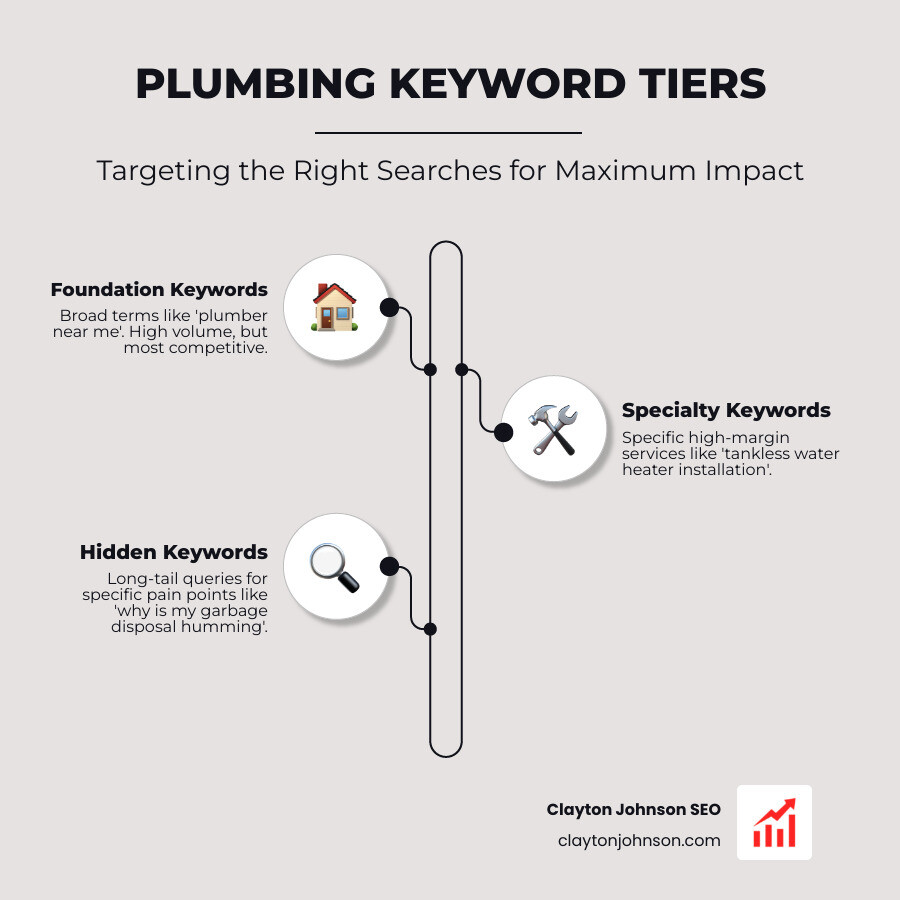 PLUMBING KEYWORD TIERS

Targeting the Right Searches for Maximum Impact

Foundation Keywords
Broad terms like 'plumber near me'. High volume, but most competitive.

Specialty Keywords
Specific high-margin services like 'tankless water heater installation'.

Hidden Keywords
Long-tail queries for specific pain points like 'why is my garbage disposal humming'.

Clayton Johnson SEO
claytonjohnson.com